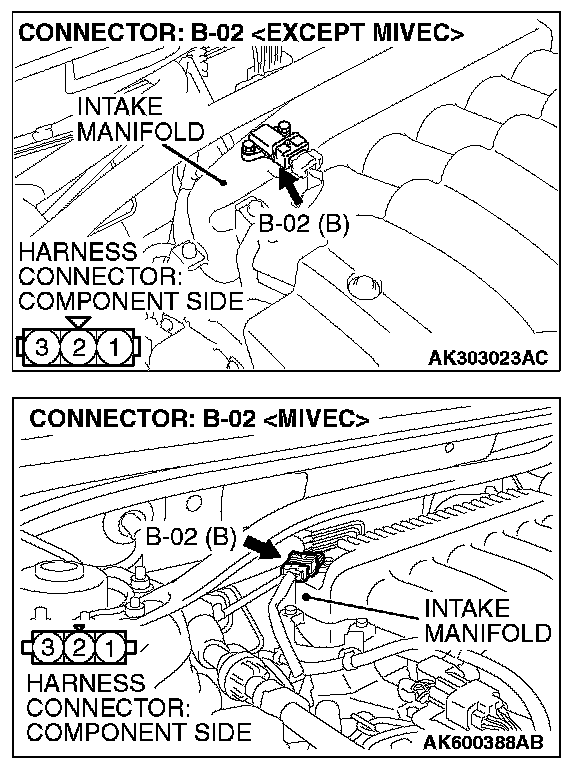 CONNECTOR: B-02 <EXCEPT MIVEC>

INTAKE MANIFOLD

B-02 (B)

HARNESS CONNECTOR: COMPONENT SIDE

3 2 1

AK303023AC

CONNECTOR: B-02 <MIVEC>

B-02 (B)

INTAKE MANIFOLD

3 2 1

HARNESS CONNECTOR: COMPONENT SIDE

AK600388AB