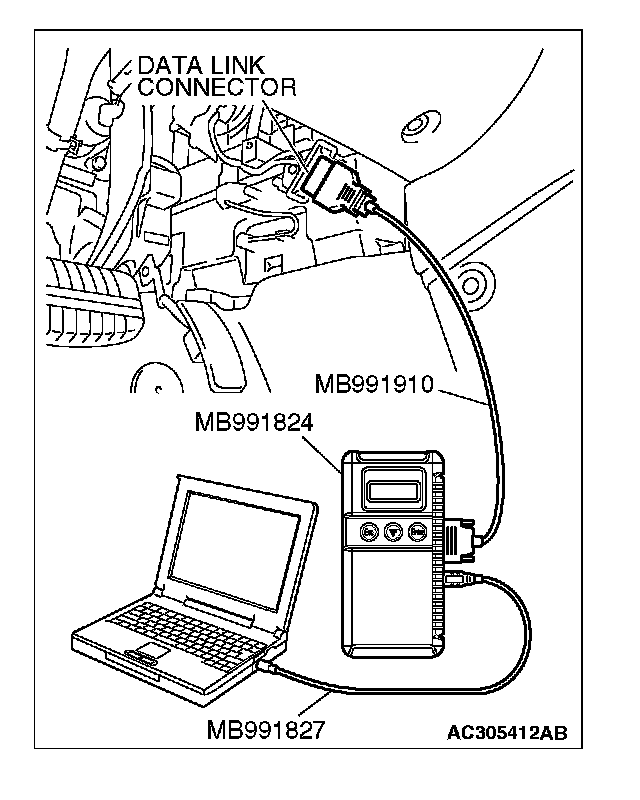 DATA LINK CONNECTOR

MB991910

MB991824

MB991827

AC305412AB