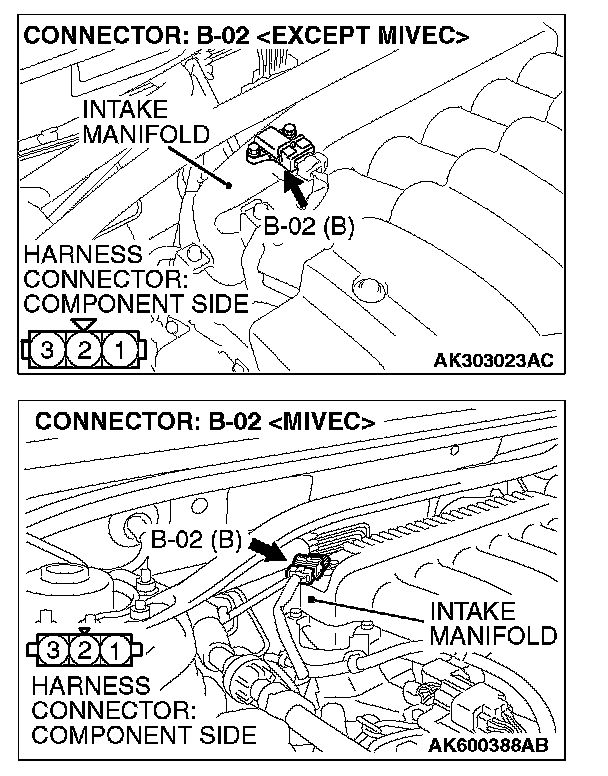 CONNECTOR: B-02 <EXCEPT MIVEC>

INTAKE MANIFOLD

B-02 (B)

HARNESS CONNECTOR: COMPONENT SIDE

3 2 1

AK303023AC

CONNECTOR: B-02 <MIVEC>

B-02 (B)

INTAKE MANIFOLD

3 2 1

HARNESS CONNECTOR: COMPONENT SIDE

AK600388AB