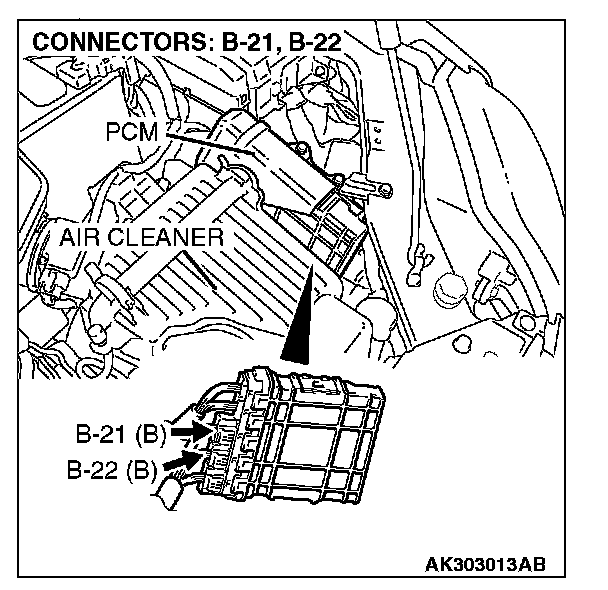 CONNECTORS: B-21, B-22

PCM

AIR CLEANER

B-21 (B)

B-22 (B)

AK303013AB