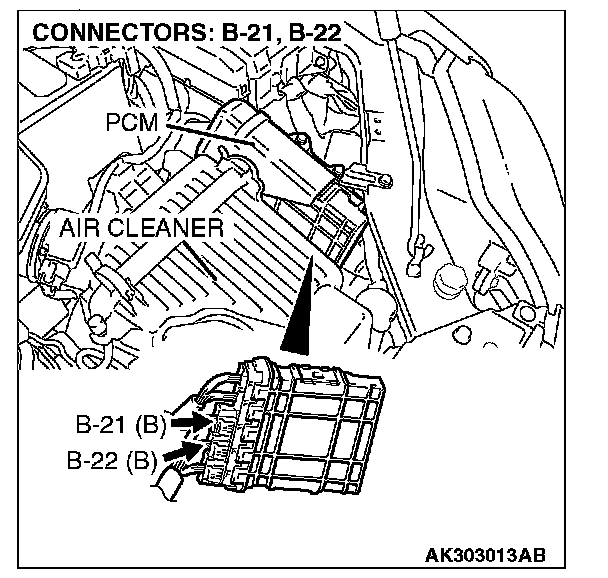 CONNECTORS: B-21, B-22

PCM

AIR CLEANER

B-21 (B)

B-22 (B)

AK303013AB