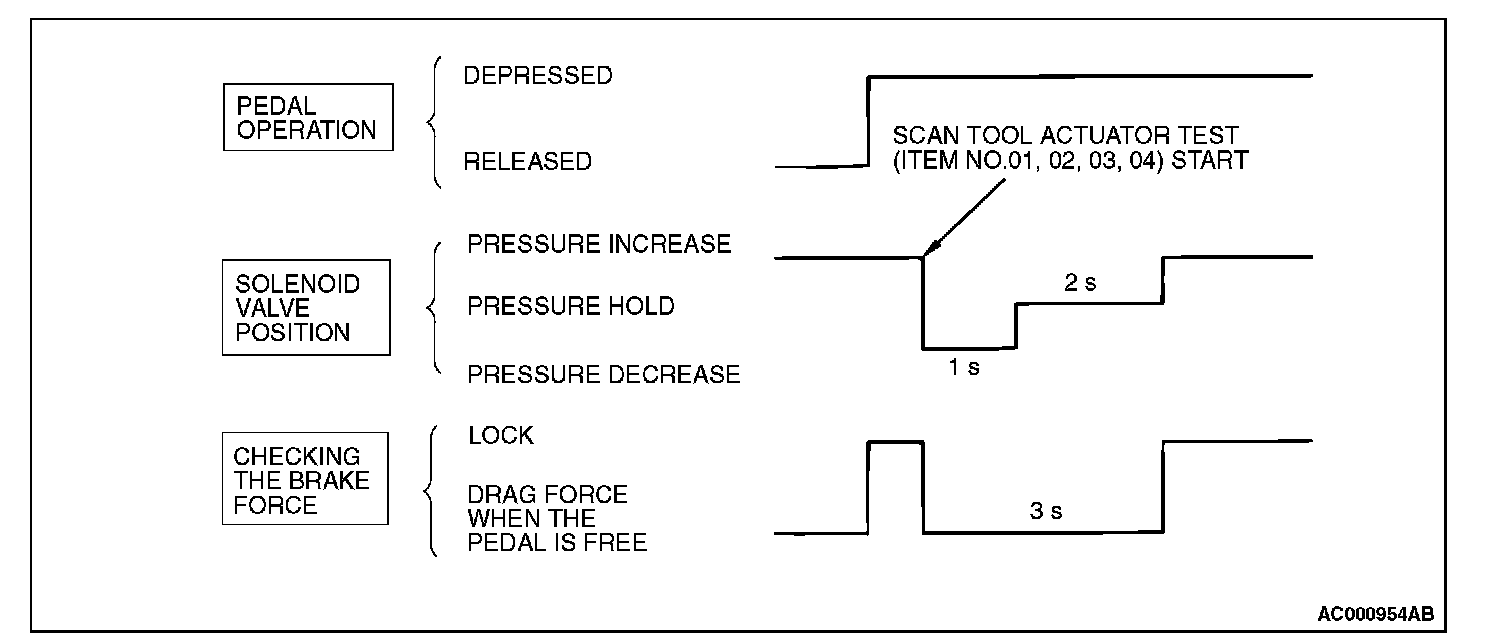 PEDAL OPERATION

DEPRESSED

RELEASED

SCAN TOOL ACTUATOR TEST (ITEM NO.01, 02, 03, 04) START

SOLENOID VALVE POSITION

PRESSURE INCREASE

PRESSURE HOLD

PRESSURE DECREASE

2 s

1 s

CHECKING THE BRAKE FORCE

LOCK

DRAG FORCE WHEN THE PEDAL IS FREE

3 s

AC000954AB