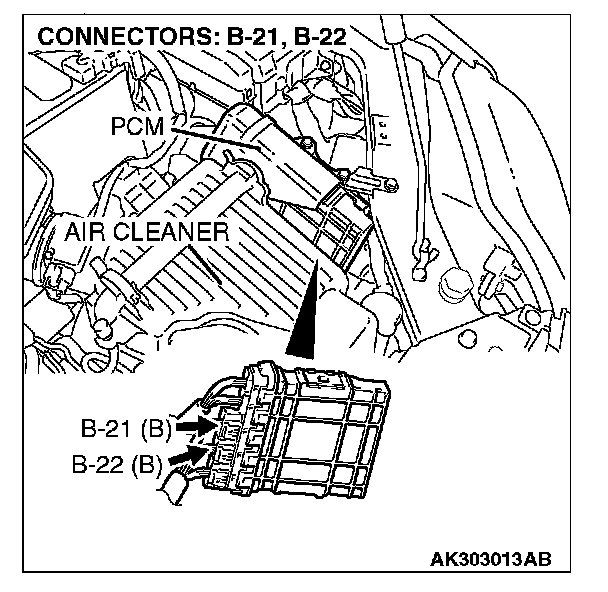 CONNECTORS: B-21, B-22

PCM

AIR CLEANER

B-21 (B)

B-22 (B)

AK303013AB