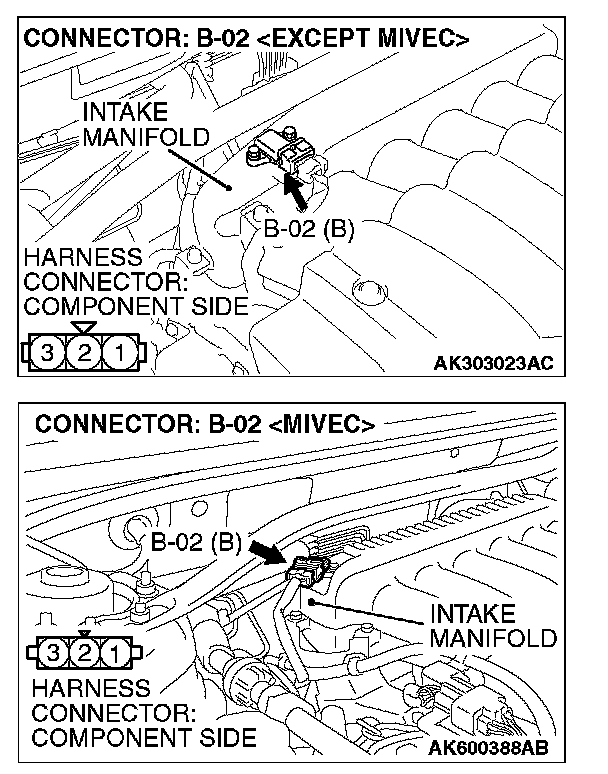 CONNECTOR: B-02 <EXCEPT MIVEC>

INTAKE MANIFOLD

B-02 (B)

HARNESS CONNECTOR: COMPONENT SIDE

3 2 1

AK303023AC

CONNECTOR: B-02 <MIVEC>

B-02 (B)

INTAKE MANIFOLD

3 2 1

HARNESS CONNECTOR: COMPONENT SIDE

AK600388AB