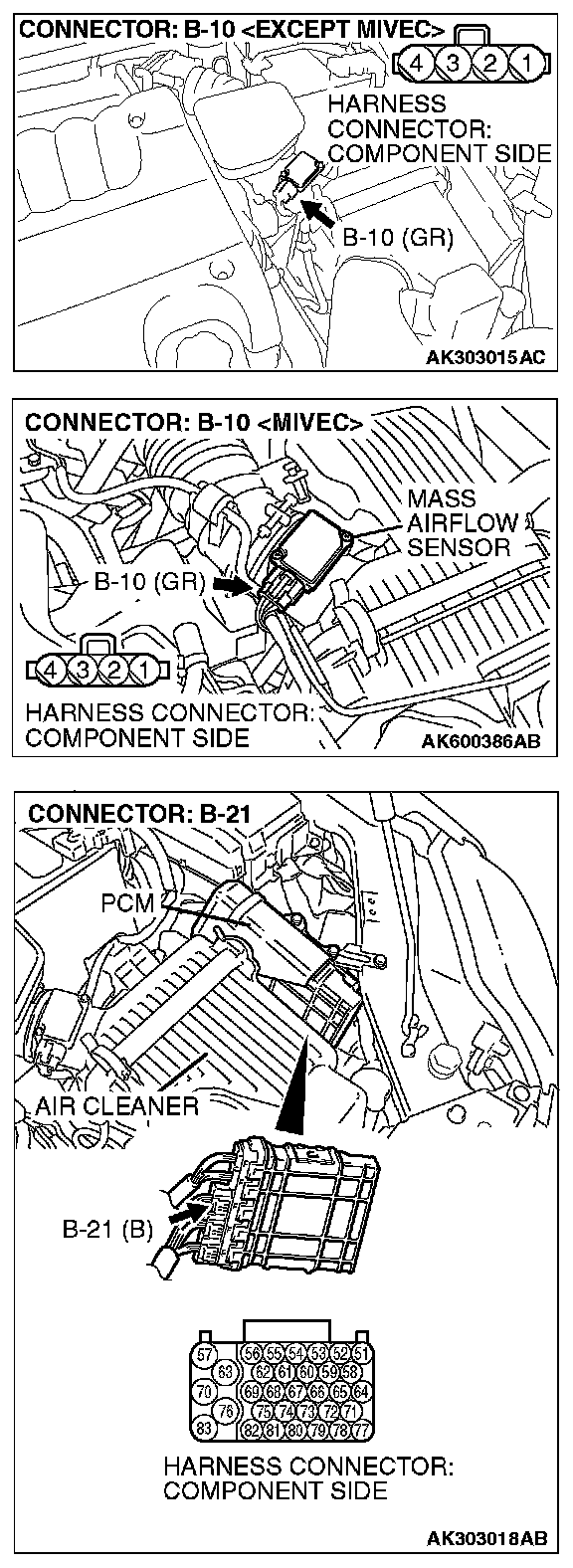 CONNECTOR: B-10 <EXCEPT MIVEC>

4 3 2 1

HARNESS CONNECTOR: COMPONENT SIDE

B-10 (GR)

AK303015AC

CONNECTOR: B-10 <MIVEC>

MASS AIRFLOW SENSOR

B-10 (GR)

4 3 2 1

HARNESS CONNECTOR: COMPONENT SIDE

AK600386AB

CONNECTOR: B-21

PCM

AIR CLEANER

B-21 (B)

57 56 55 54 53 52 51
63 62 61 60 59 58
70 69 68 67 66 65 64
76 75 74 73 72 71
83 82 81 80 79 78 77

HARNESS CONNECTOR: COMPONENT SIDE

AK303018AB