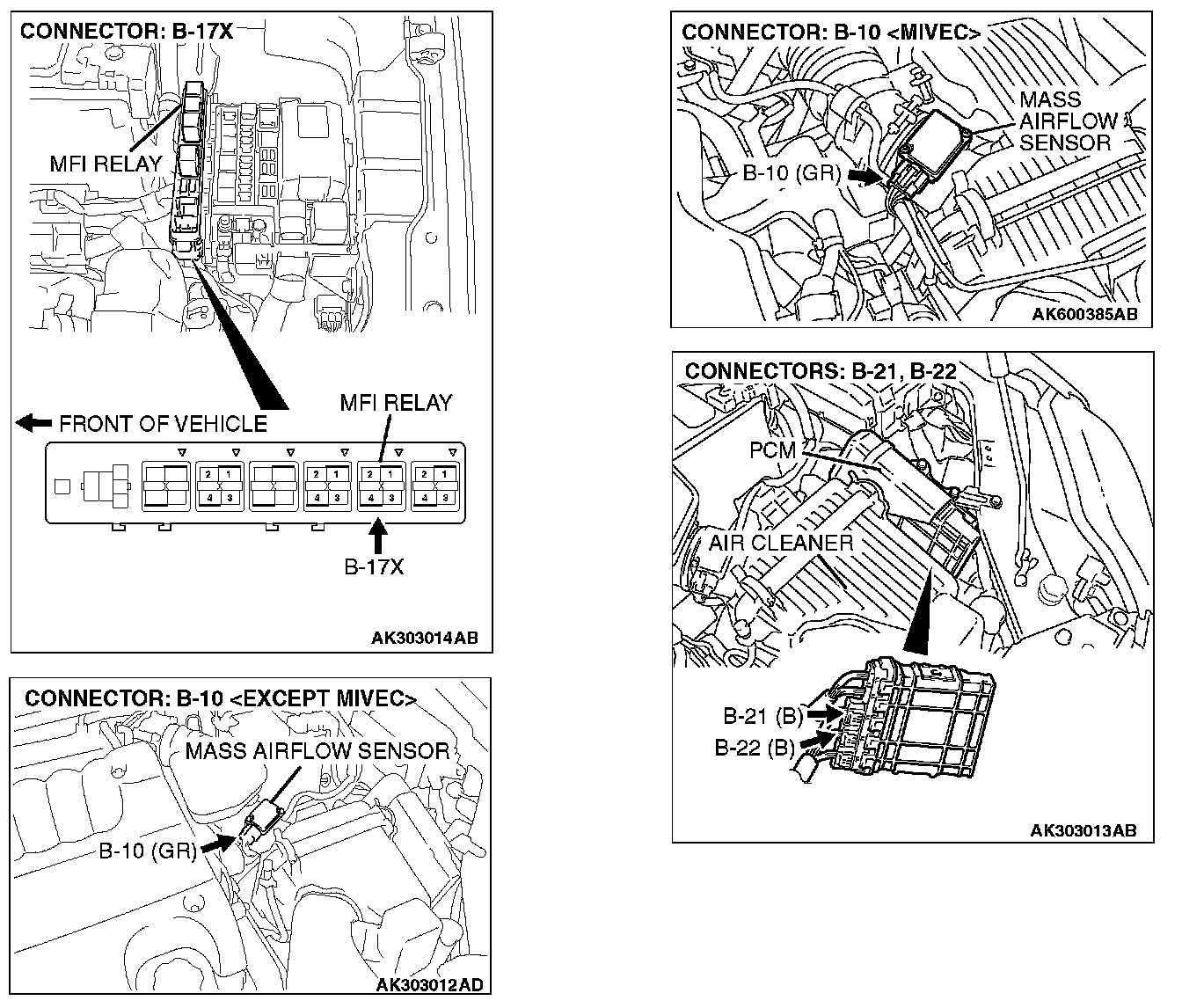 CONNECTOR: B-17X

MFI RELAY

FRONT OF VEHICLE

MFI RELAY

2 1
4 3

2 1
4 3

2 1
4 3

2 1
4 3

B-17X

AK303014AB

CONNECTOR: B-10 <EXCEPT MIVEC>

MASS AIRFLOW SENSOR

B-10 (GR)

AK303012AD

CONNECTOR: B-10 <MIVEC>

MASS AIRFLOW SENSOR

B-10 (GR)

AK600385AB

CONNECTORS: B-21, B-22

PCM

AIR CLEANER

B-21 (B)

B-22 (B)

AK303013AB