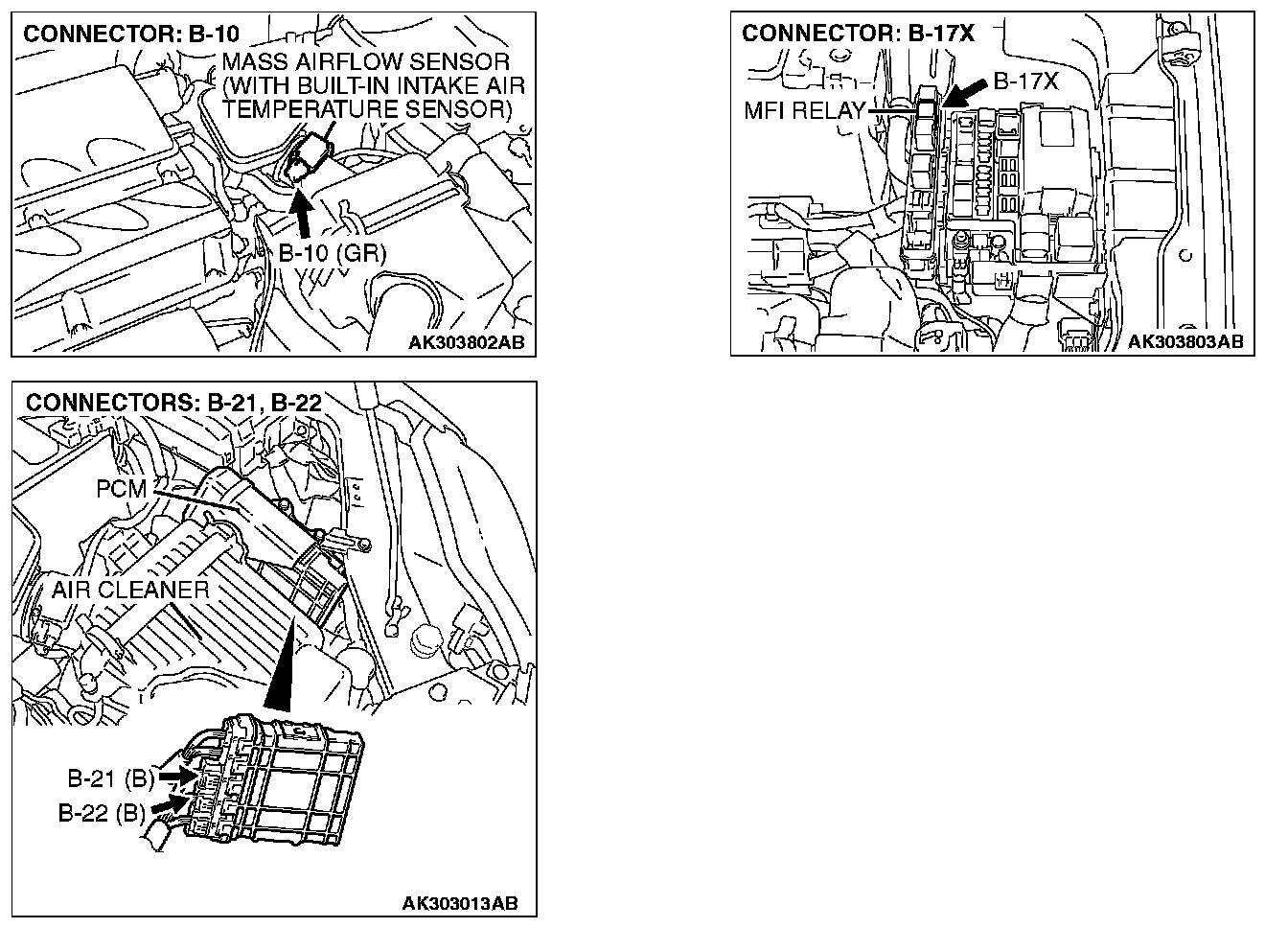 CONNECTOR: B-10

MASS AIRFLOW SENSOR (WITH BUILT-IN INTAKE AIR TEMPERATURE SENSOR)

B-10 (GR)

AK303802AB

CONNECTOR: B-17X

B-17X

MFI RELAY

AK303803AB

CONNECTORS: B-21, B-22

PCM

AIR CLEANER

B-21 (B)

B-22 (B)

AK303013AB