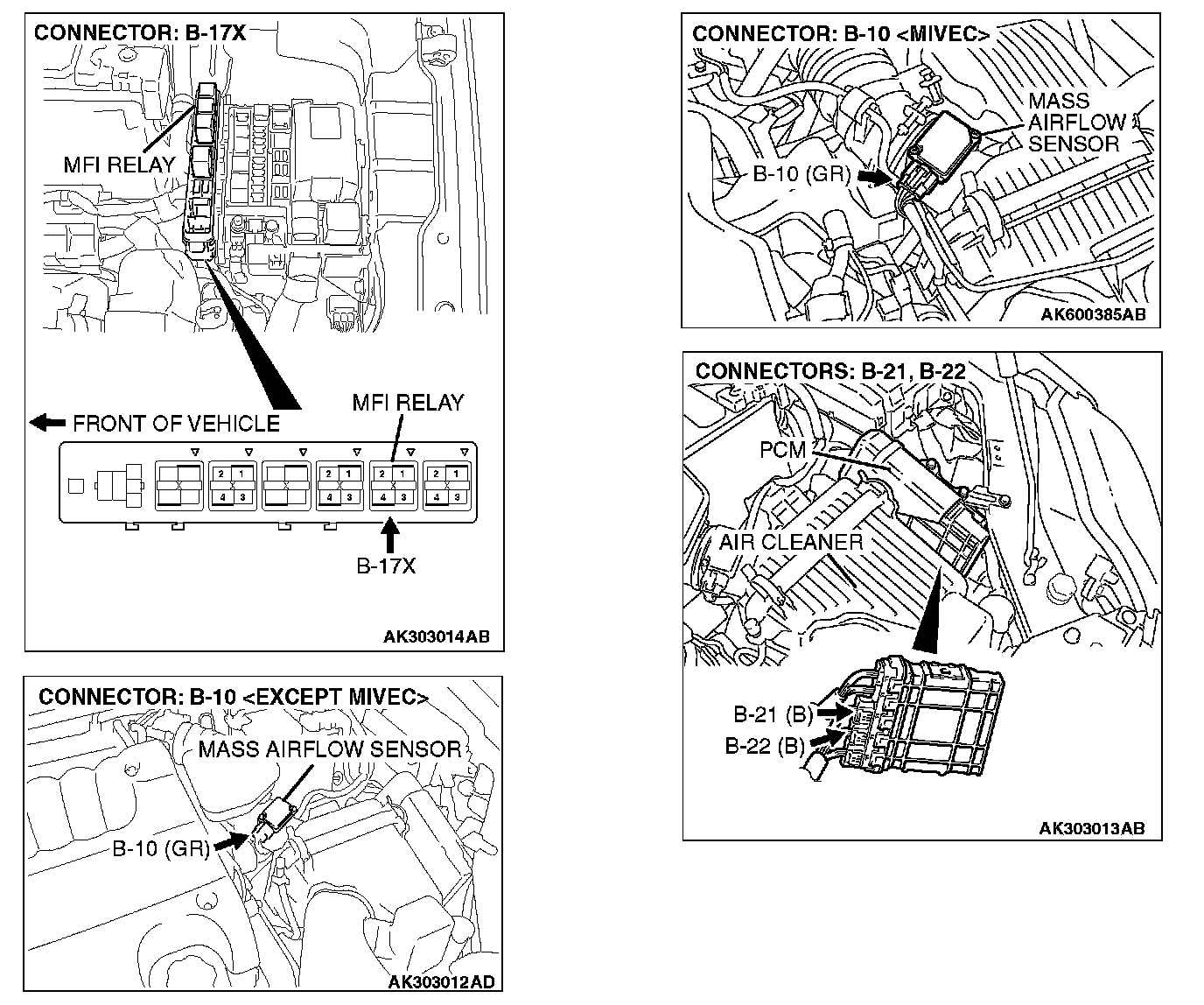 CONNECTOR: B-17X

MFI RELAY

FRONT OF VEHICLE

MFI RELAY

2 1
4 3

2 1
4 3

2 1
4 3

2 1
4 3

B-17X

AK303014AB

CONNECTOR: B-10 <EXCEPT MIVEC>

MASS AIRFLOW SENSOR

B-10 (GR)

AK303012AD

CONNECTOR: B-10 <MIVEC>

MASS AIRFLOW SENSOR

B-10 (GR)

AK600385AB

CONNECTORS: B-21, B-22

PCM

AIR CLEANER

B-21 (B)

B-22 (B)

AK303013AB