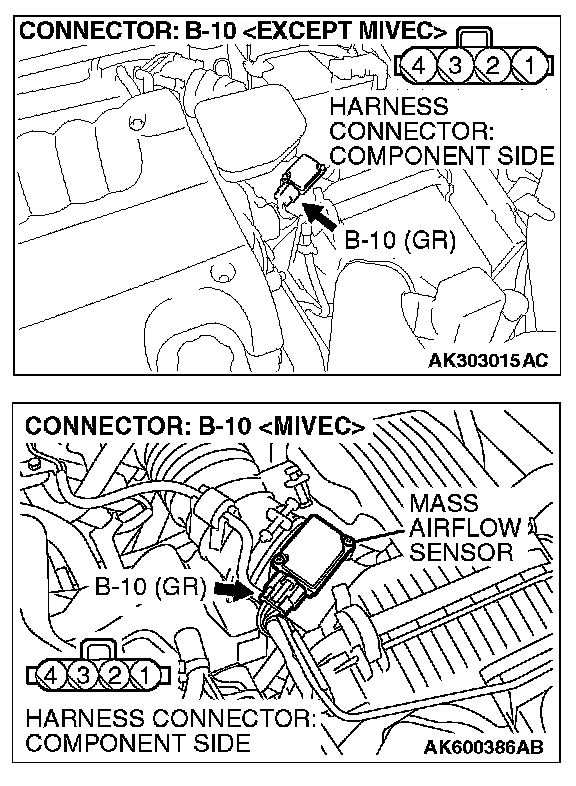 CONNECTOR: B-10 <EXCEPT MIVEC>

4 3 2 1

HARNESS CONNECTOR: COMPONENT SIDE

B-10 (GR)

AK303015AC

CONNECTOR: B-10 <MIVEC>

MASS AIRFLOW SENSOR

B-10 (GR)

4 3 2 1

HARNESS CONNECTOR: COMPONENT SIDE

AK600386AB