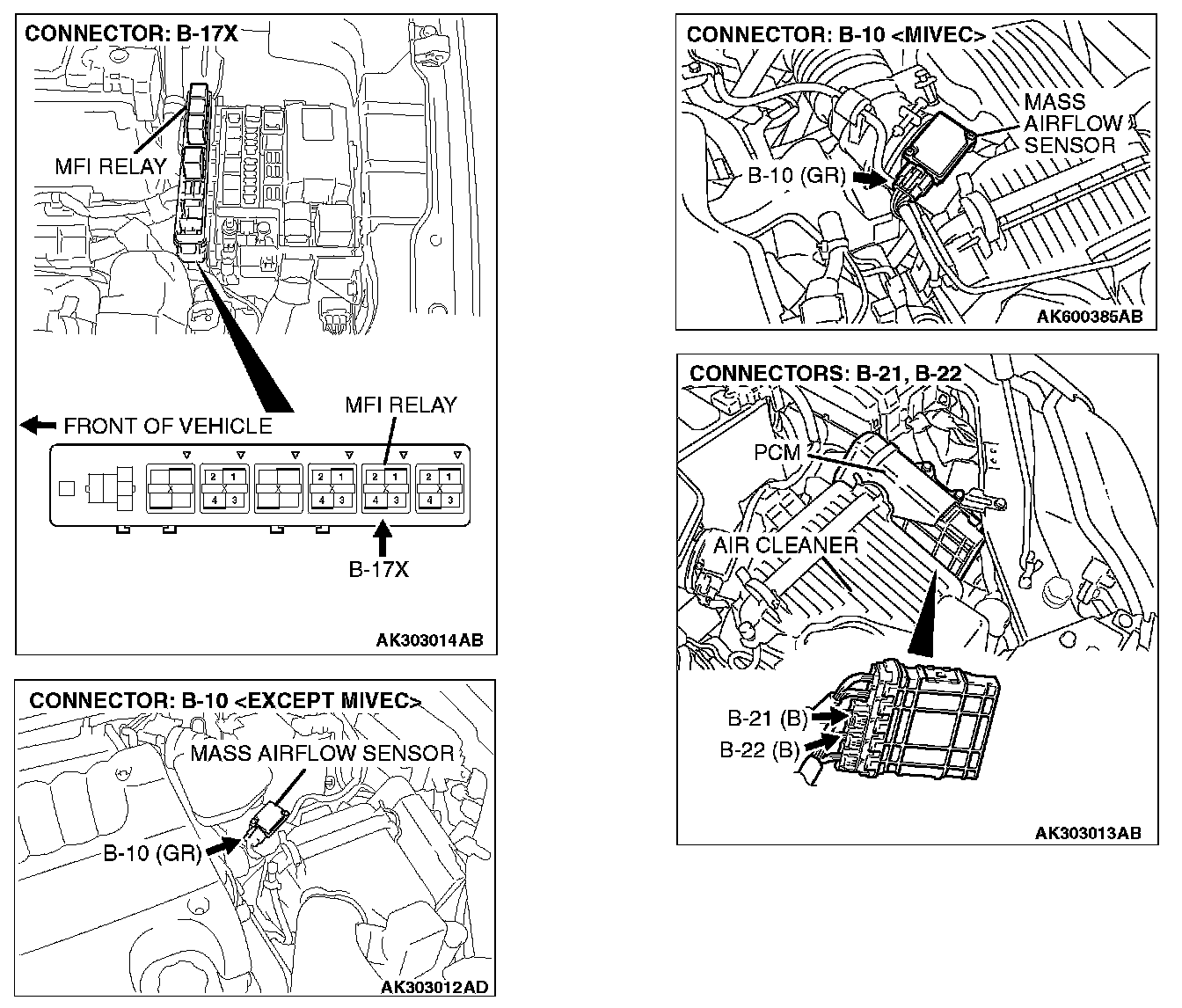 CONNECTOR: B-17X

MFI RELAY

FRONT OF VEHICLE

MFI RELAY

2 1
4 3

2 1
4 3

2 1
4 3

2 1
4 3

B-17X

AK303014AB

CONNECTOR: B-10 <EXCEPT MIVEC>

MASS AIRFLOW SENSOR

B-10 (GR)

AK303012AD

CONNECTOR: B-10 <MIVEC>

MASS AIRFLOW SENSOR

B-10 (GR)

AK600385AB

CONNECTORS: B-21, B-22

PCM

AIR CLEANER

B-21 (B)

B-22 (B)

AK303013AB