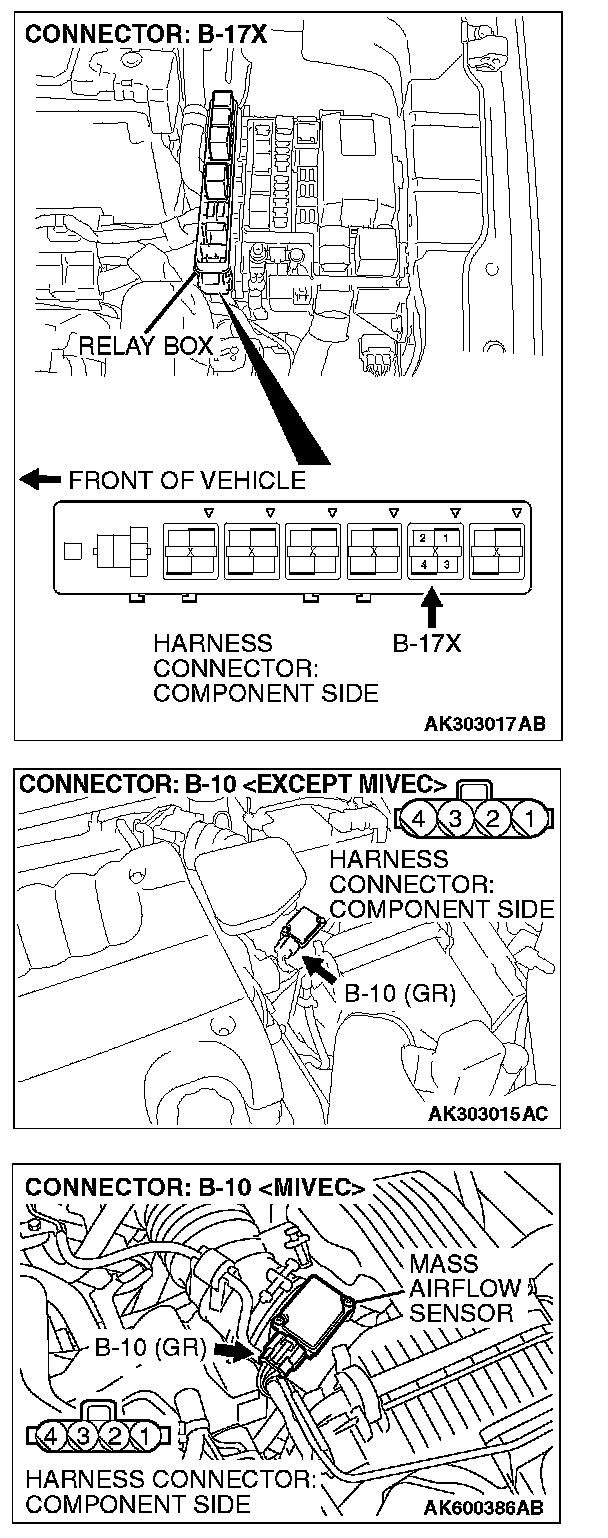 CONNECTOR: B-17X

RELAY BOX

FRONT OF VEHICLE

2 1
4 3

HARNESS CONNECTOR: COMPONENT SIDE

B-17X

AK303017AB

CONNECTOR: B-10 <EXCEPT MIVEC>

4 3 2 1

HARNESS CONNECTOR: COMPONENT SIDE

B-10 (GR)

AK303015AC

CONNECTOR: B-10 <MIVEC>

MASS AIRFLOW SENSOR

B-10 (GR)

4 3 2 1

HARNESS CONNECTOR: COMPONENT SIDE

AK600386AB