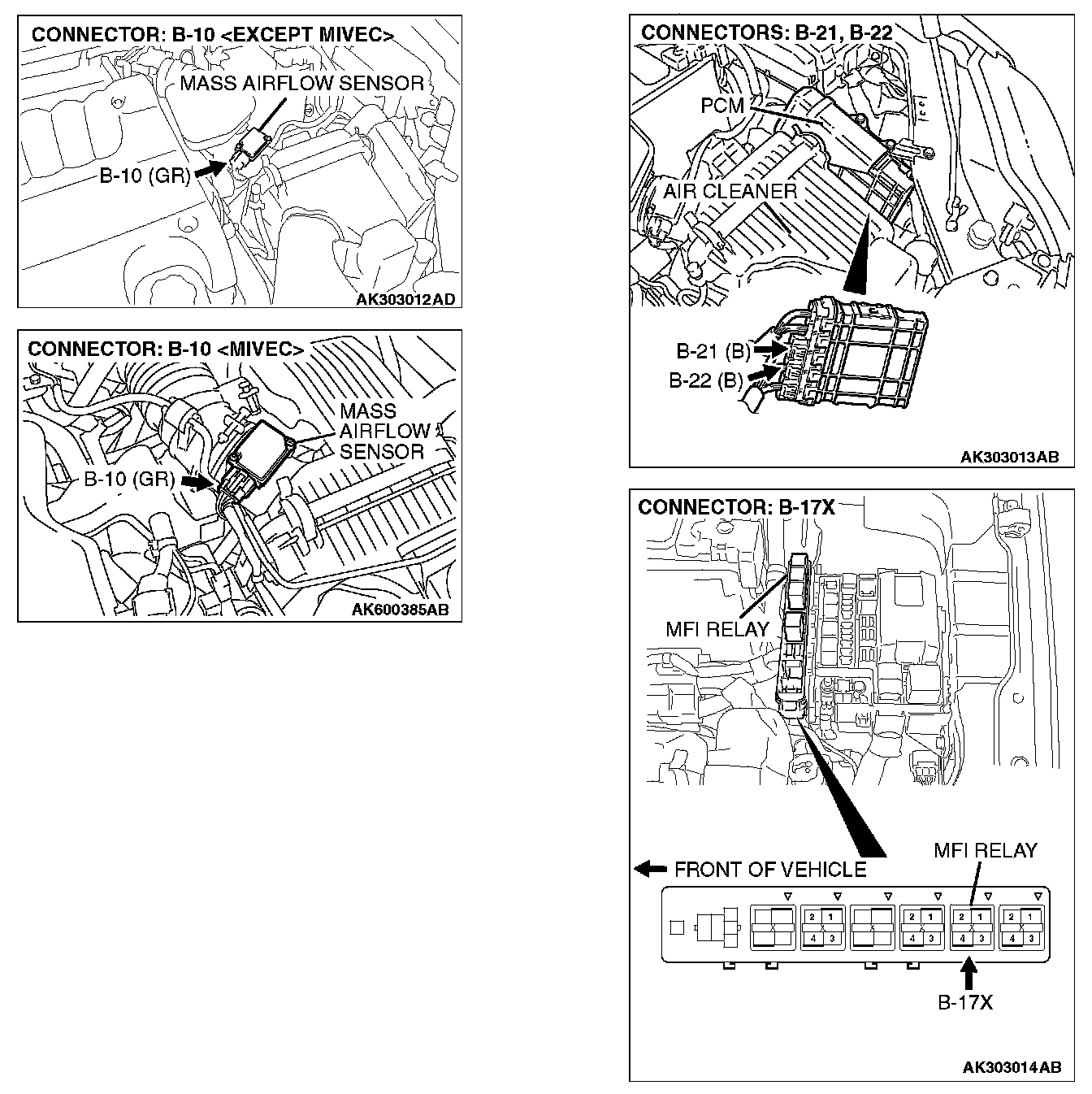 CONNECTOR: B-10 <EXCEPT MIVEC>

MASS AIRFLOW SENSOR

B-10 (GR)

AK303012AD

CONNECTOR: B-10 <MIVEC>

MASS AIRFLOW SENSOR

B-10 (GR)

AK600385AB

CONNECTORS: B-21, B-22

PCM

AIR CLEANER

B-21 (B)

B-22 (B)

AK303013AB

CONNECTOR: B-17X

MFI RELAY

FRONT OF VEHICLE

MFI RELAY

2 1
4 3

2 1
4 3

2 1
4 3

2 1
4 3

B-17X

AK303014AB