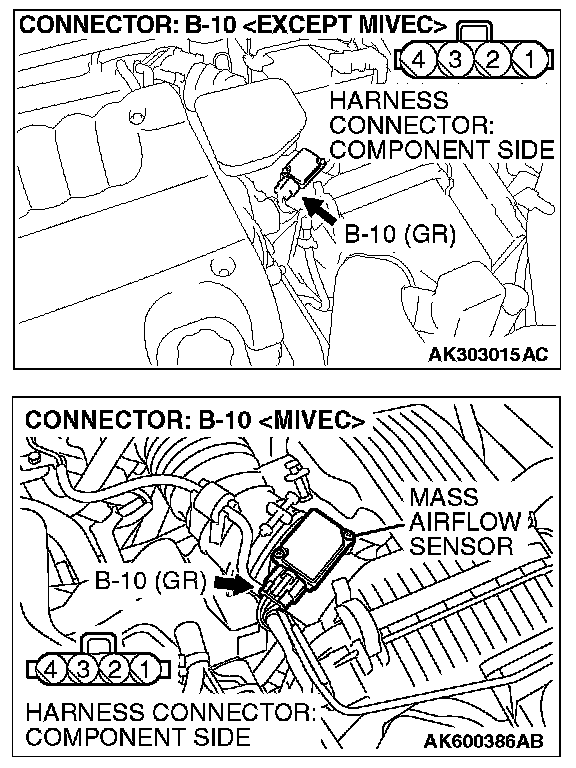 CONNECTOR: B-10 <EXCEPT MIVEC>

4 3 2 1

HARNESS CONNECTOR: COMPONENT SIDE

B-10 (GR)

AK303015AC

CONNECTOR: B-10 <MIVEC>

MASS AIRFLOW SENSOR

B-10 (GR)

4 3 2 1

HARNESS CONNECTOR: COMPONENT SIDE

AK600386AB