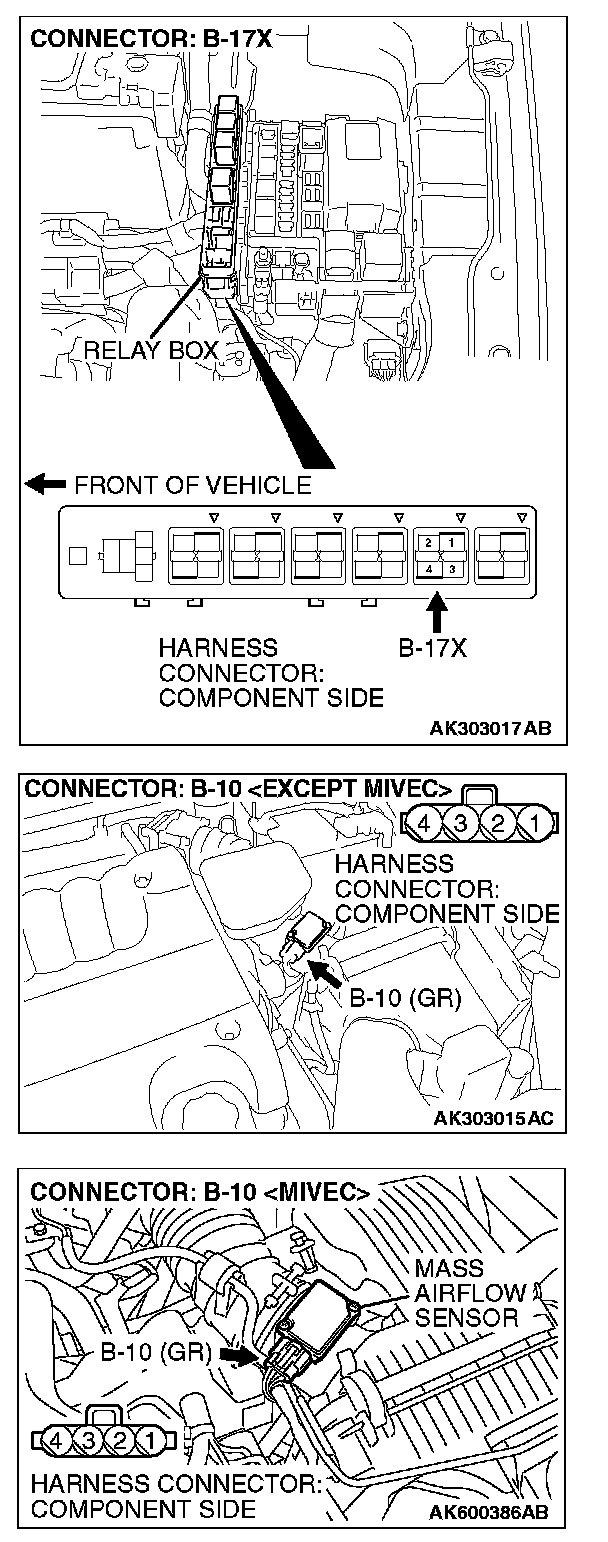 CONNECTOR: B-17X

RELAY BOX

FRONT OF VEHICLE

2 1
4 3

HARNESS CONNECTOR: COMPONENT SIDE

B-17X

AK303017AB

CONNECTOR: B-10 <EXCEPT MIVEC>

4 3 2 1

HARNESS CONNECTOR: COMPONENT SIDE

B-10 (GR)

AK303015AC

CONNECTOR: B-10 <MIVEC>

MASS AIRFLOW SENSOR

B-10 (GR)

4 3 2 1

HARNESS CONNECTOR: COMPONENT SIDE

AK600386AB