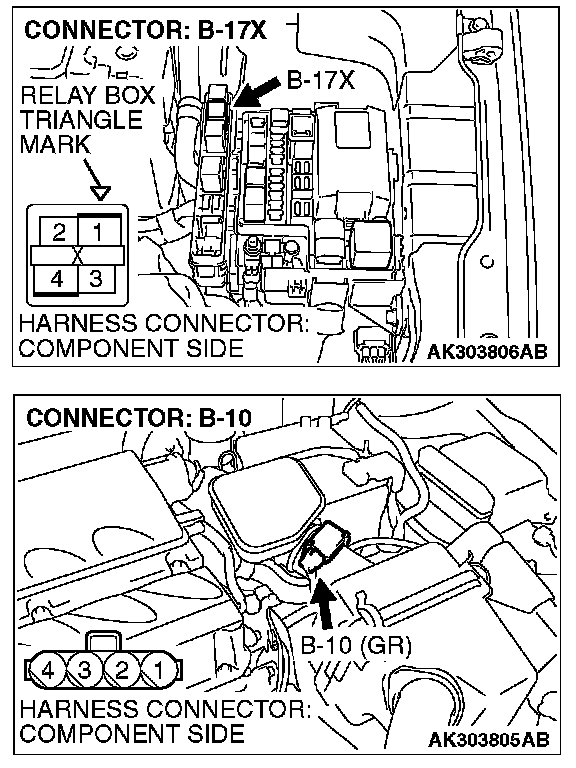 CONNECTOR: B-17X

B-17X

RELAY BOX TRIANGLE MARK

2 1
X
4 3

HARNESS CONNECTOR: COMPONENT SIDE

AK303806AB

CONNECTOR: B-10

B-10 (GR)

4 3 2 1

HARNESS CONNECTOR: COMPONENT SIDE

AK303805AB