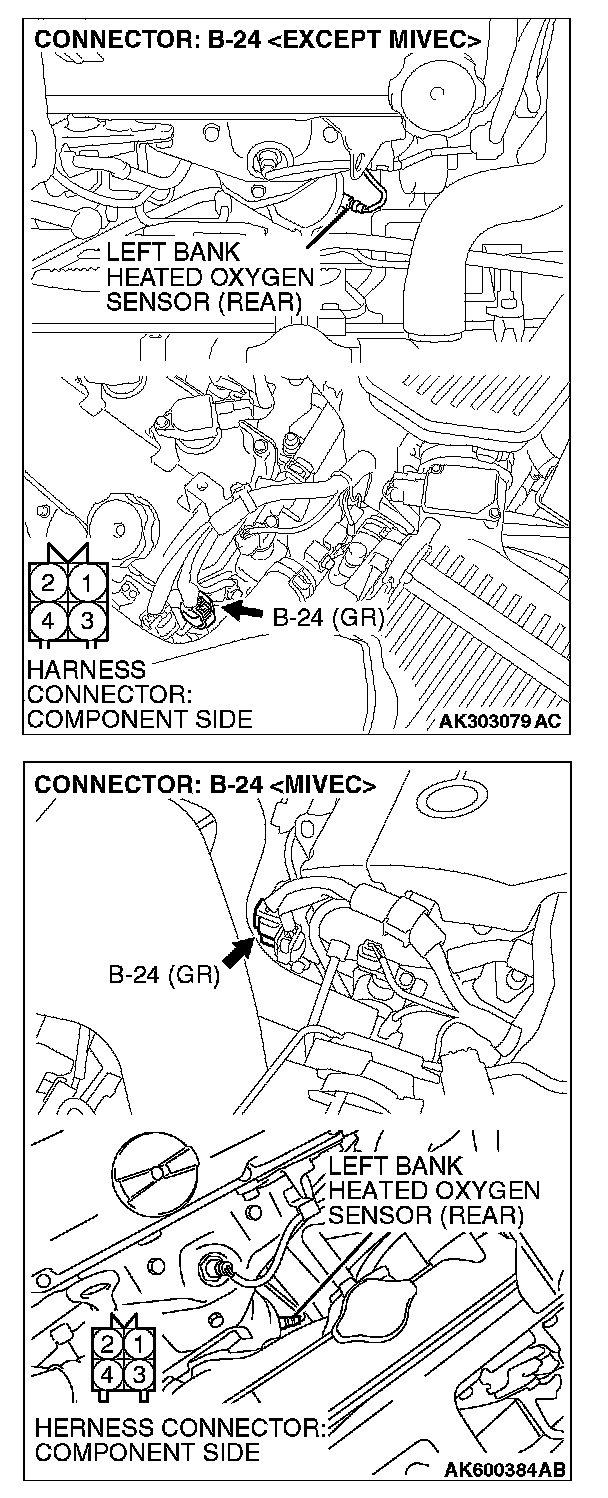 CONNECTOR: B-24 <EXCEPT MIVEC>

LEFT BANK HEATED OXYGEN SENSOR (REAR)

2 1
4 3

B-24 (GR)

HARNESS CONNECTOR: COMPONENT SIDE

AK303079 AC

CONNECTOR: B-24 <MIVEC>

B-24 (GR)

LEFT BANK HEATED OXYGEN SENSOR (REAR)

2 1
4 3

HERNESS CONNECTOR: COMPONENT SIDE

AK600384AB