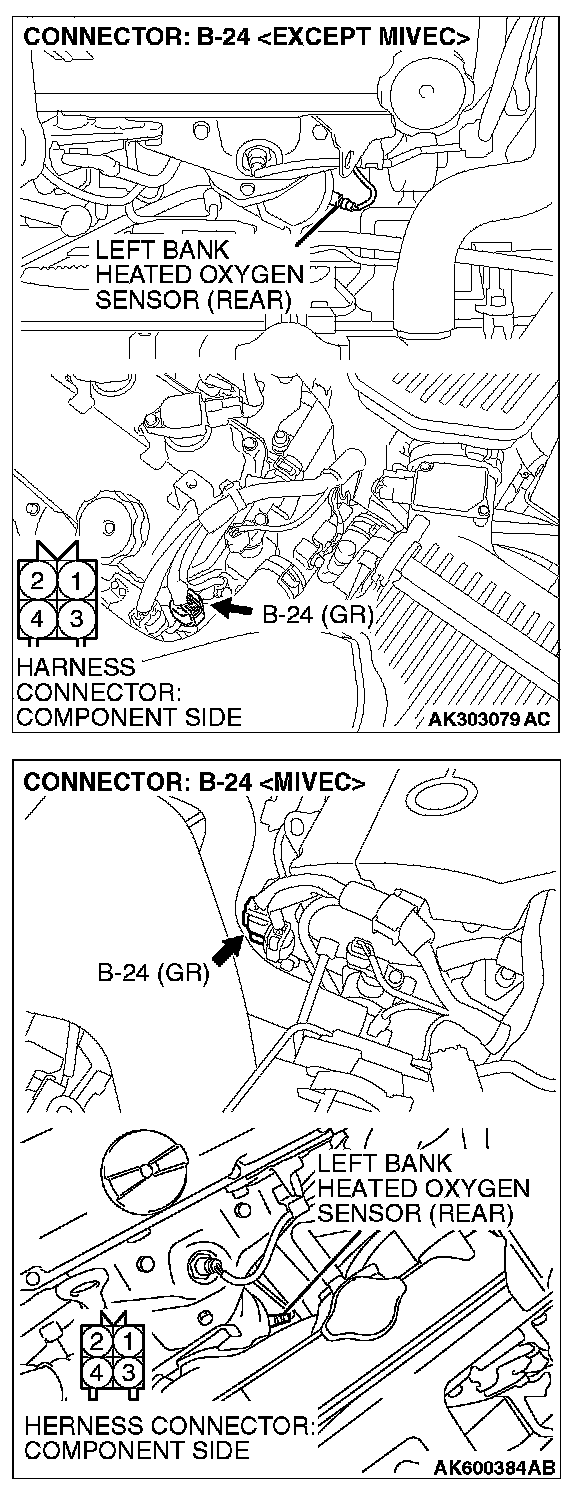 CONNECTOR: B-24 <EXCEPT MIVEC>

LEFT BANK HEATED OXYGEN SENSOR (REAR)

2 1
4 3

B-24 (GR)

HARNESS CONNECTOR: COMPONENT SIDE

AK303079 AC

CONNECTOR: B-24 <MIVEC>

B-24 (GR)

LEFT BANK HEATED OXYGEN SENSOR (REAR)

2 1
4 3

HERNESS CONNECTOR: COMPONENT SIDE

AK600384AB