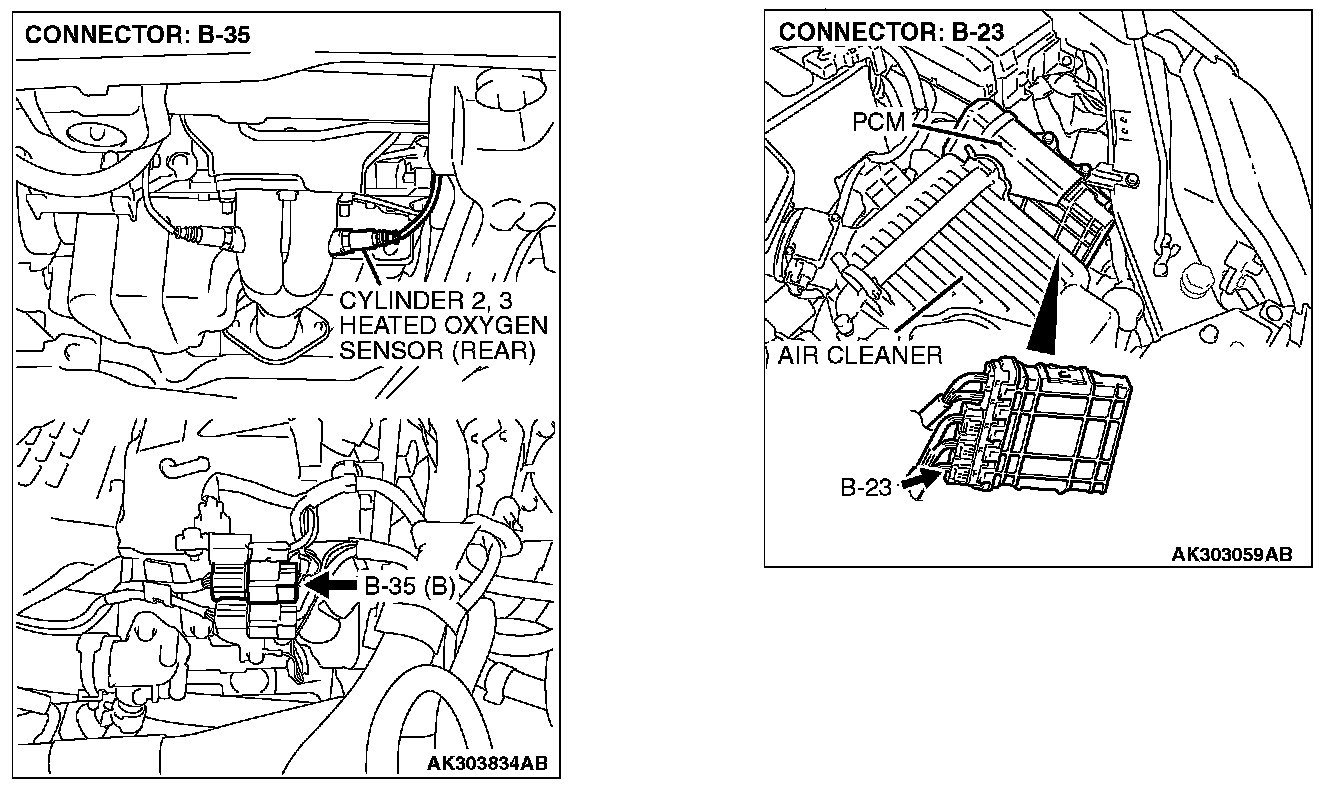 CONNECTOR: B-35

CYLINDER 2, 3 HEATED OXYGEN SENSOR (REAR)

B-35 (B)

AK303834AB

CONNECTOR: B-23

PCM

AIR CLEANER

B-23

AK303059AB