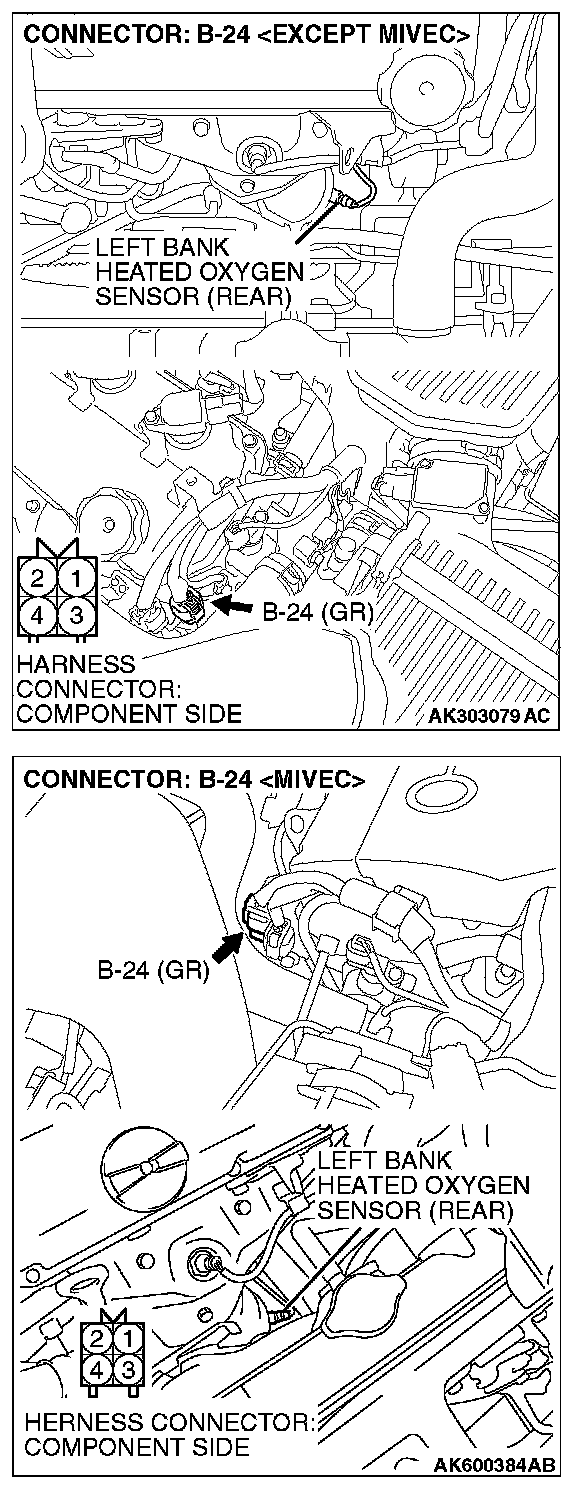 CONNECTOR: B-24 <EXCEPT MIVEC>

LEFT BANK HEATED OXYGEN SENSOR (REAR)

2 1
4 3

B-24 (GR)

HARNESS CONNECTOR: COMPONENT SIDE

AK303079 AC

CONNECTOR: B-24 <MIVEC>

B-24 (GR)

LEFT BANK HEATED OXYGEN SENSOR (REAR)

2 1
4 3

HERNESS CONNECTOR: COMPONENT SIDE

AK600384AB