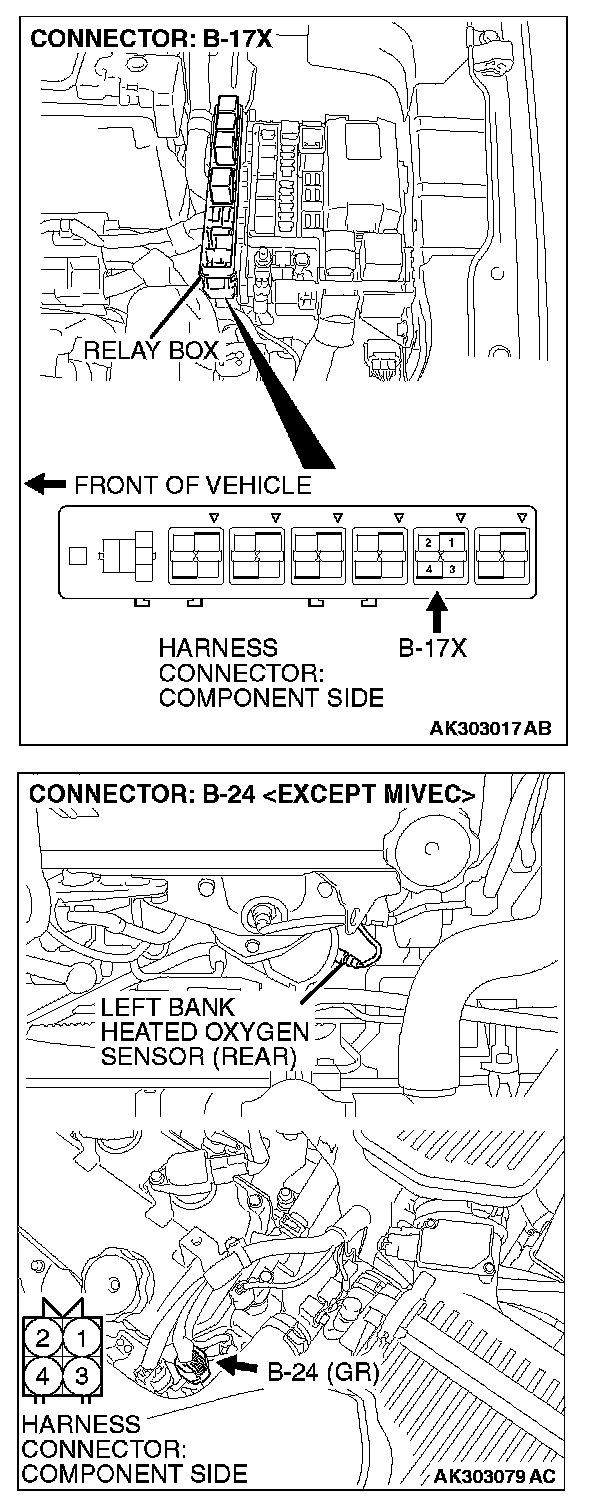 CONNECTOR: B-17X

RELAY BOX

FRONT OF VEHICLE

2 1
4 3

HARNESS CONNECTOR: COMPONENT SIDE

B-17X

AK303017 AB

CONNECTOR: B-24 <EXCEPT MIVEC>

LEFT BANK HEATED OXYGEN SENSOR (REAR)

2 1
4 3

B-24 (GR)

HARNESS CONNECTOR: COMPONENT SIDE

AK303079 AC