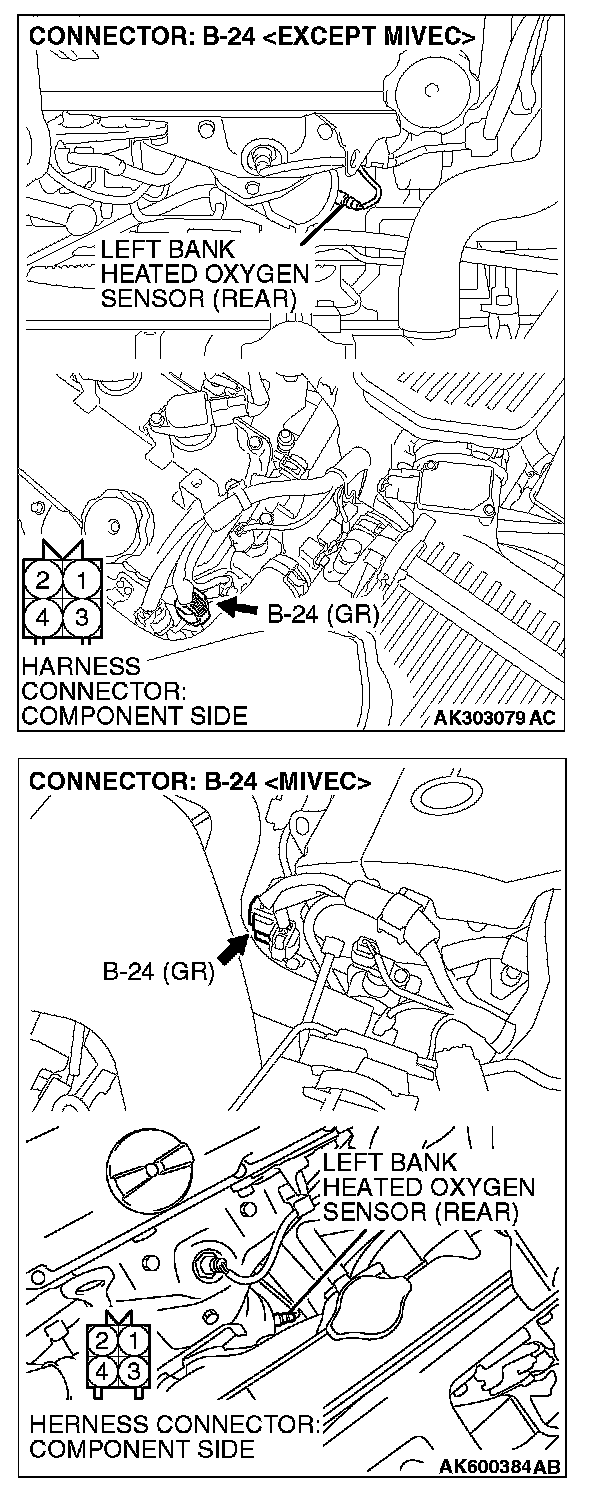 CONNECTOR: B-24 <EXCEPT MIVEC>

LEFT BANK HEATED OXYGEN SENSOR (REAR)

2 1
4 3

B-24 (GR)

HARNESS CONNECTOR: COMPONENT SIDE

AK303079 AC

CONNECTOR: B-24 <MIVEC>

B-24 (GR)

LEFT BANK HEATED OXYGEN SENSOR (REAR)

2 1
4 3

HERNESS CONNECTOR: COMPONENT SIDE

AK600384AB