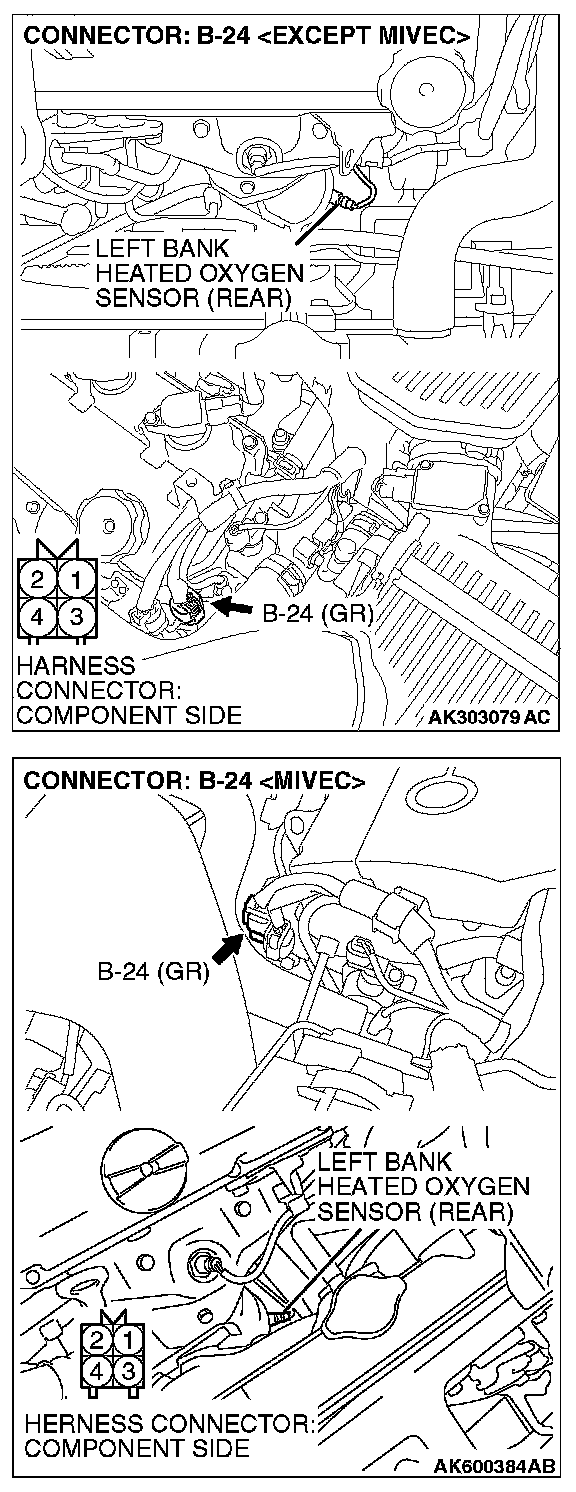 CONNECTOR: B-24 <EXCEPT MIVEC>

LEFT BANK HEATED OXYGEN SENSOR (REAR)

2 1
4 3

B-24 (GR)

HARNESS CONNECTOR: COMPONENT SIDE

AK303079 AC

CONNECTOR: B-24 <MIVEC>

B-24 (GR)

LEFT BANK HEATED OXYGEN SENSOR (REAR)

2 1
4 3

HERNESS CONNECTOR: COMPONENT SIDE

AK600384AB