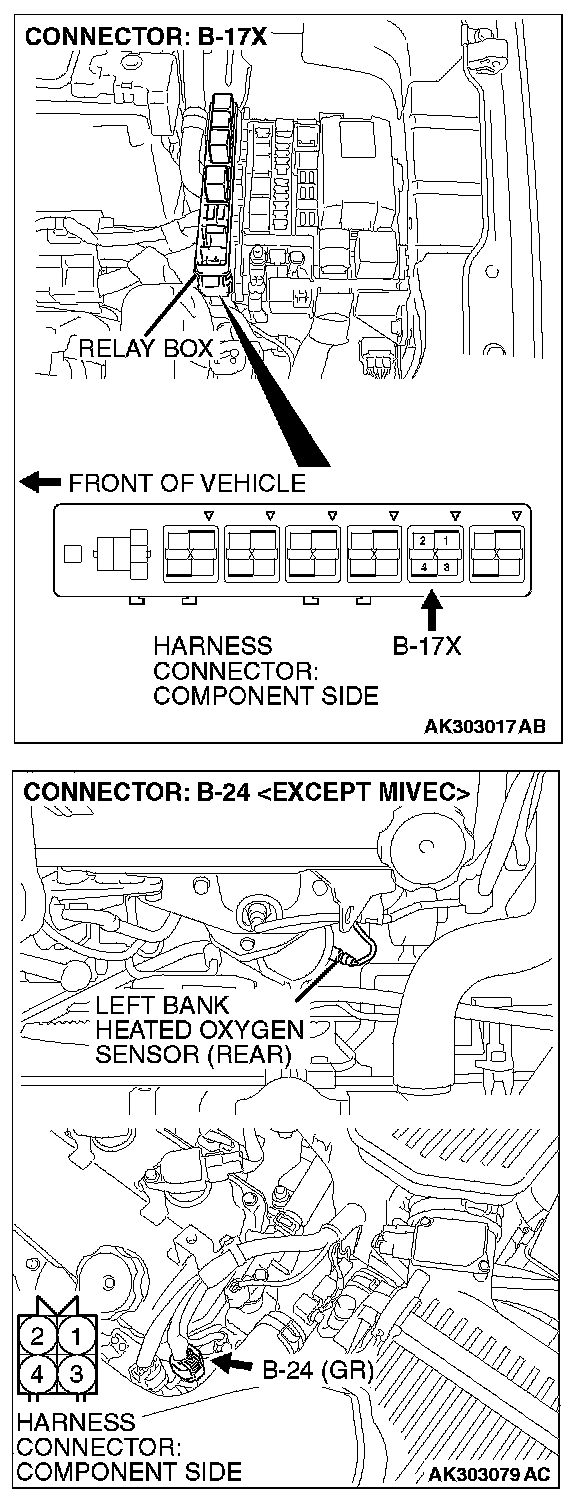 CONNECTOR: B-17X

RELAY BOX

FRONT OF VEHICLE

2 1
4 3

HARNESS CONNECTOR: COMPONENT SIDE

B-17X

AK303017 AB

CONNECTOR: B-24 <EXCEPT MIVEC>

LEFT BANK HEATED OXYGEN SENSOR (REAR)

2 1
4 3

B-24 (GR)

HARNESS CONNECTOR: COMPONENT SIDE

AK303079 AC