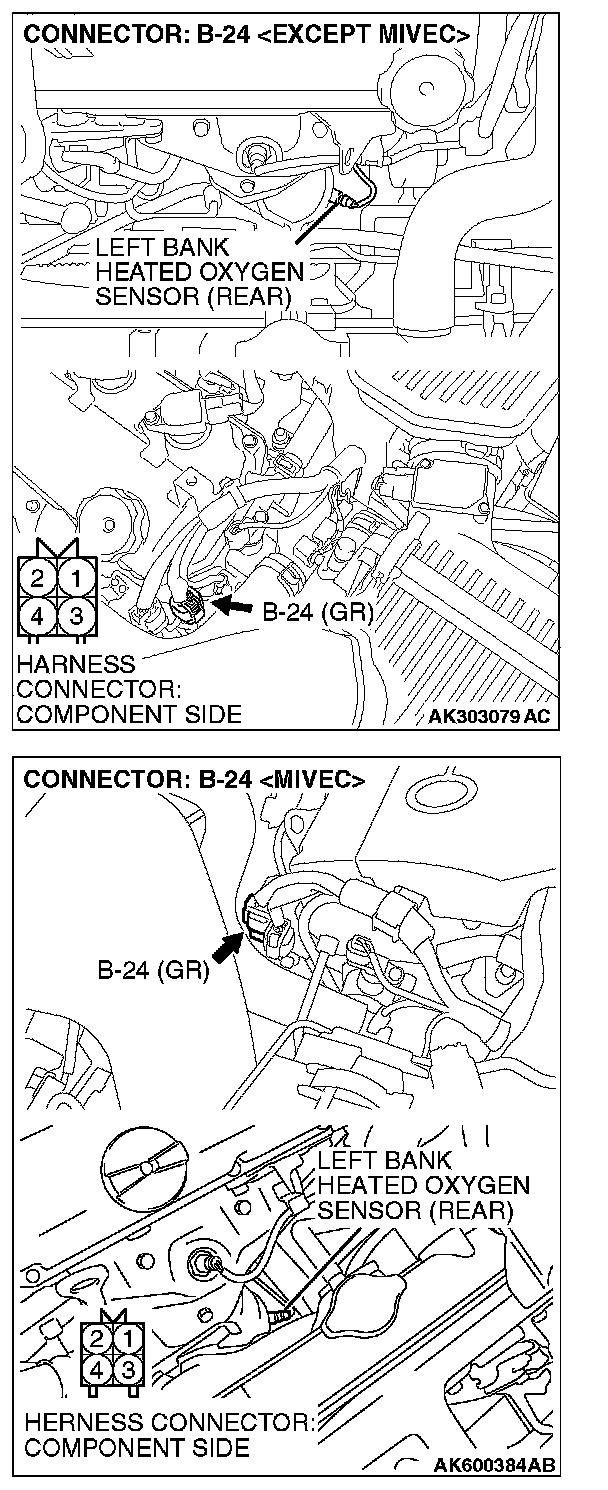 CONNECTOR: B-24 <EXCEPT MIVEC>

LEFT BANK HEATED OXYGEN SENSOR (REAR)

2 1
4 3

B-24 (GR)

HARNESS CONNECTOR: COMPONENT SIDE

AK303079 AC

CONNECTOR: B-24 <MIVEC>

B-24 (GR)

LEFT BANK HEATED OXYGEN SENSOR (REAR)

2 1
4 3

HERNESS CONNECTOR: COMPONENT SIDE

AK600384AB