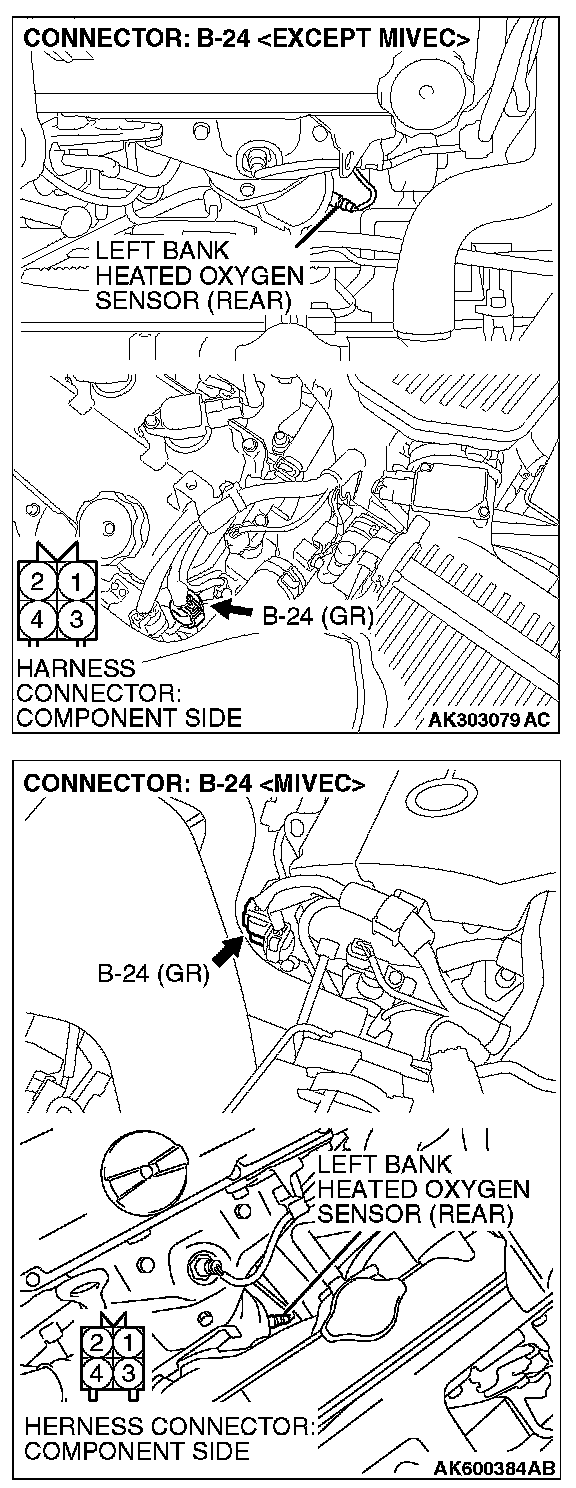 CONNECTOR: B-24 <EXCEPT MIVEC>

LEFT BANK HEATED OXYGEN SENSOR (REAR)

2 1
4 3

B-24 (GR)

HARNESS CONNECTOR: COMPONENT SIDE

AK303079 AC

CONNECTOR: B-24 <MIVEC>

B-24 (GR)

LEFT BANK HEATED OXYGEN SENSOR (REAR)

2 1
4 3

HERNESS CONNECTOR: COMPONENT SIDE

AK600384AB