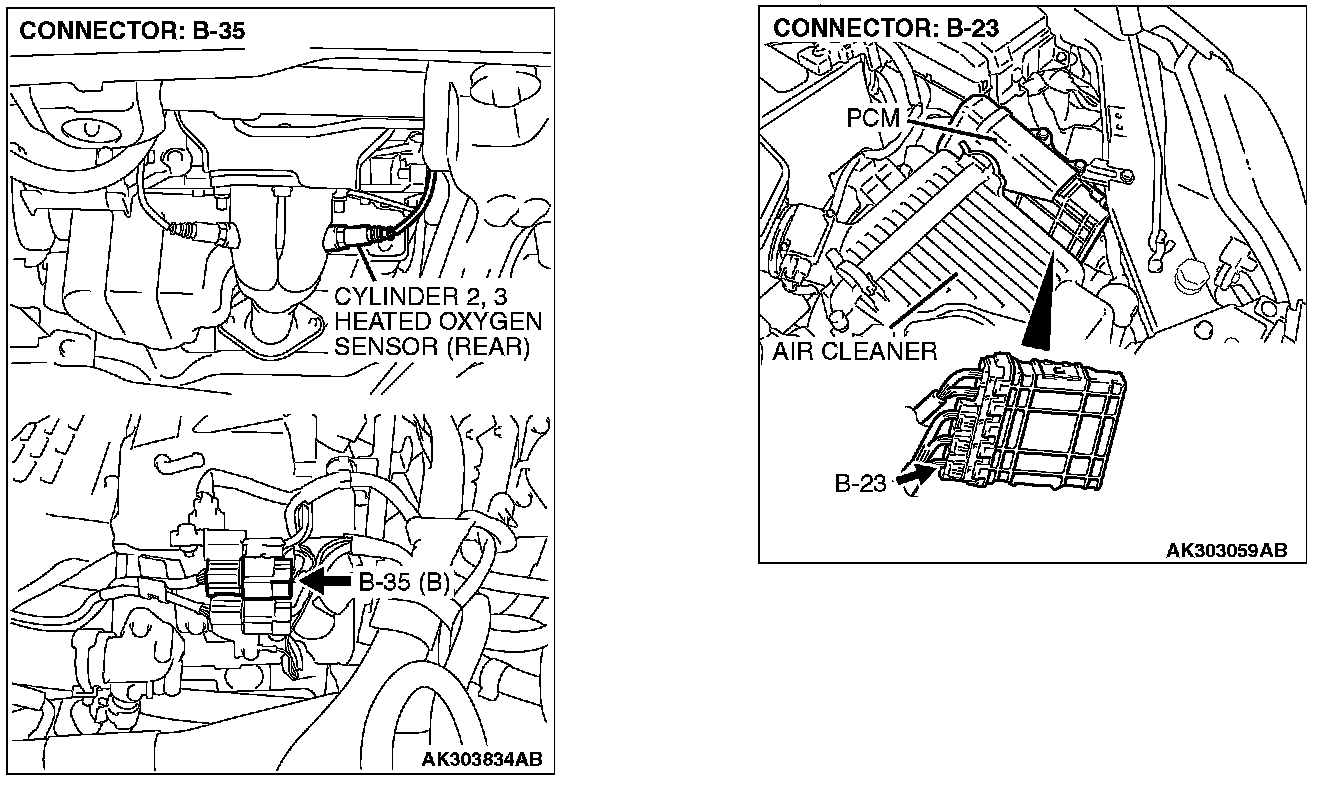 CONNECTOR: B-35

CYLINDER 2, 3 HEATED OXYGEN SENSOR (REAR)

B-35 (B)

AK303834AB

CONNECTOR: B-23

PCM

AIR CLEANER

B-23

AK303059AB