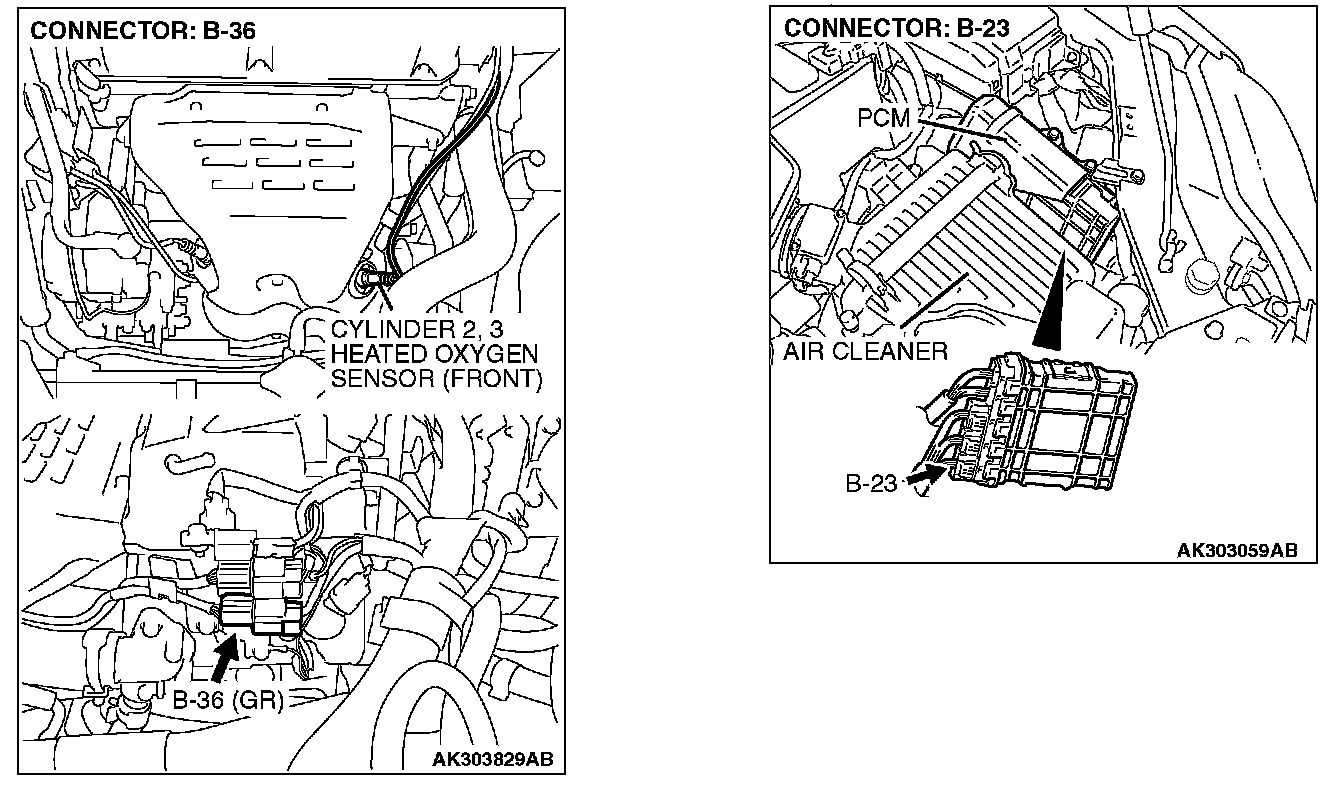 CONNECTOR: B-36

CYLINDER 2, 3
HEATED OXYGEN
SENSOR (FRONT)

B-36 (GR)

AK303829AB

CONNECTOR: B-23

PCM

AIR CLEANER

B-23

AK303059AB