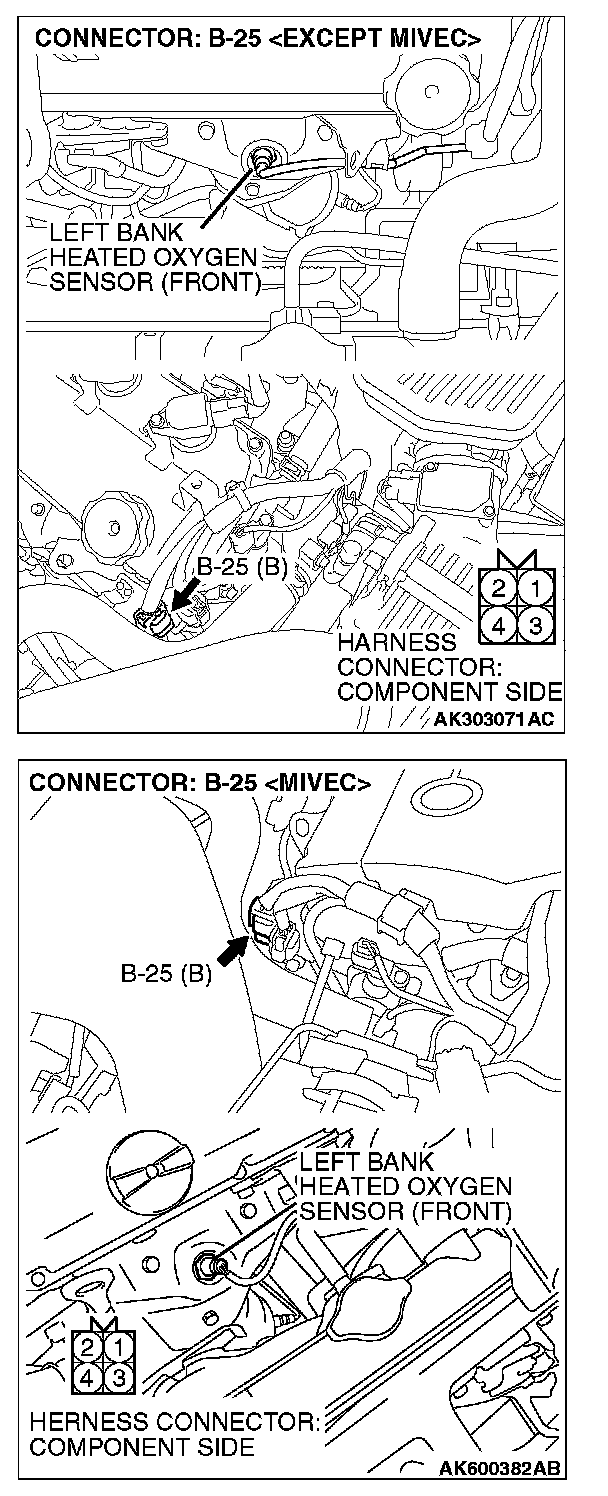 CONNECTOR: B-25 <EXCEPT MIVEC>

LEFT BANK HEATED OXYGEN SENSOR (FRONT)

B-25 (B)

2 1
4 3

HARNESS CONNECTOR: COMPONENT SIDE

AK303071AC

CONNECTOR: B-25 <MIVEC>

B-25 (B)

LEFT BANK HEATED OXYGEN SENSOR (FRONT)

2 1
4 3

HERNESS CONNECTOR: COMPONENT SIDE

AK600382AB