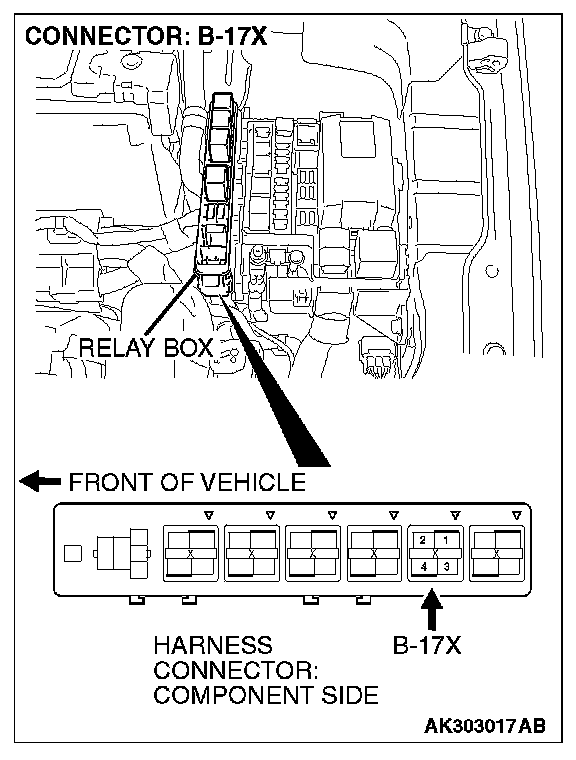 CONNECTOR: B-17X

RELAY BOX

FRONT OF VEHICLE

X X X X 2 1 X 4 3 X

HARNESS CONNECTOR: COMPONENT SIDE

B-17X

AK303017AB