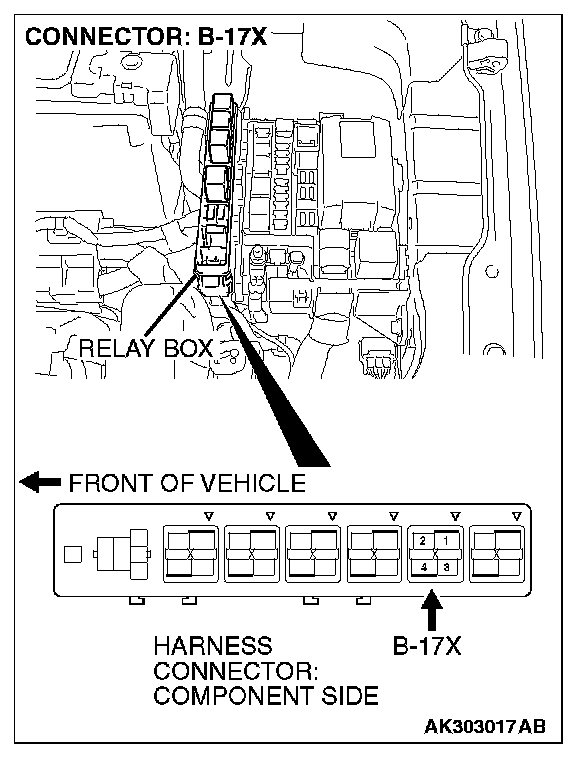 CONNECTOR: B-17X

RELAY BOX

FRONT OF VEHICLE

2 1
4 3

HARNESS CONNECTOR: COMPONENT SIDE

B-17X

AK303017AB