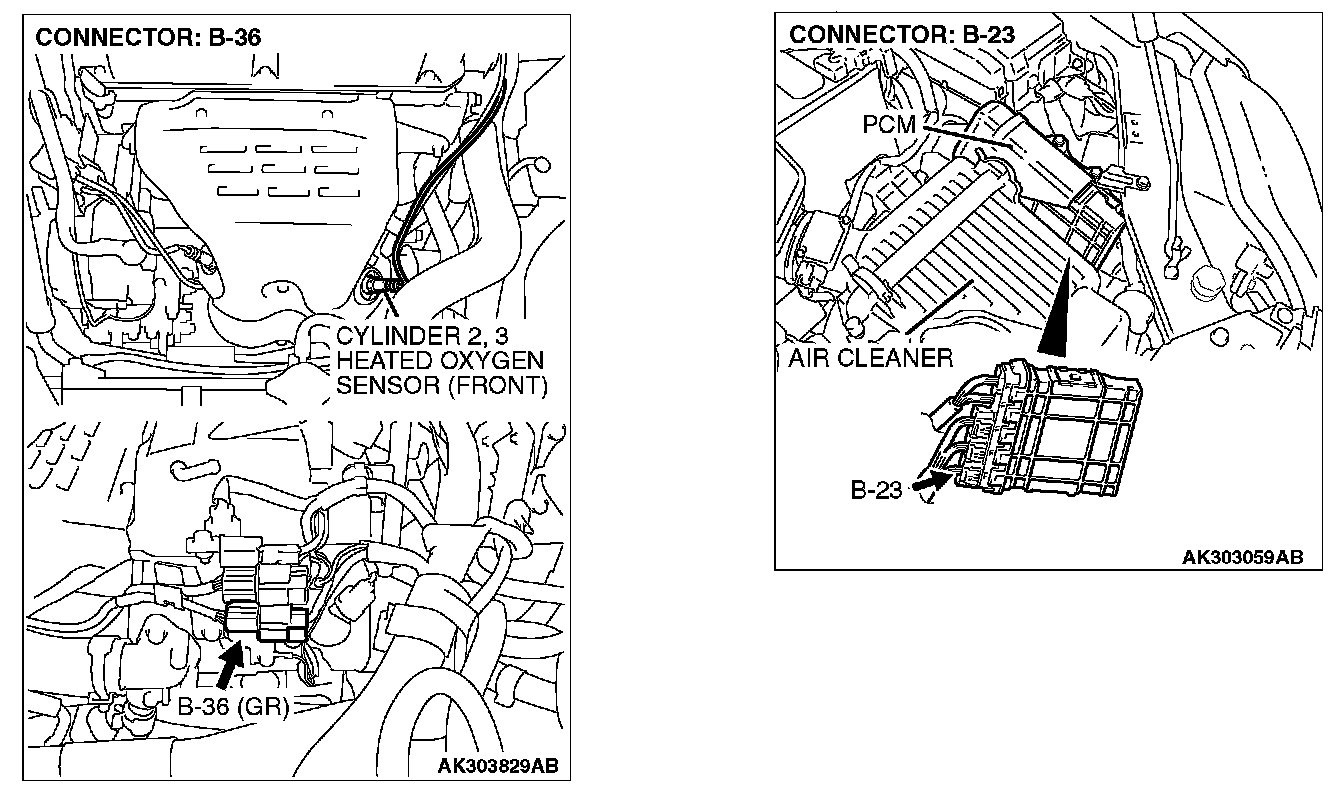 CONNECTOR: B-36

CYLINDER 2, 3
HEATED OXYGEN
SENSOR (FRONT)

B-36 (GR)

AK303829AB

CONNECTOR: B-23

PCM

AIR CLEANER

B-23

AK303059AB