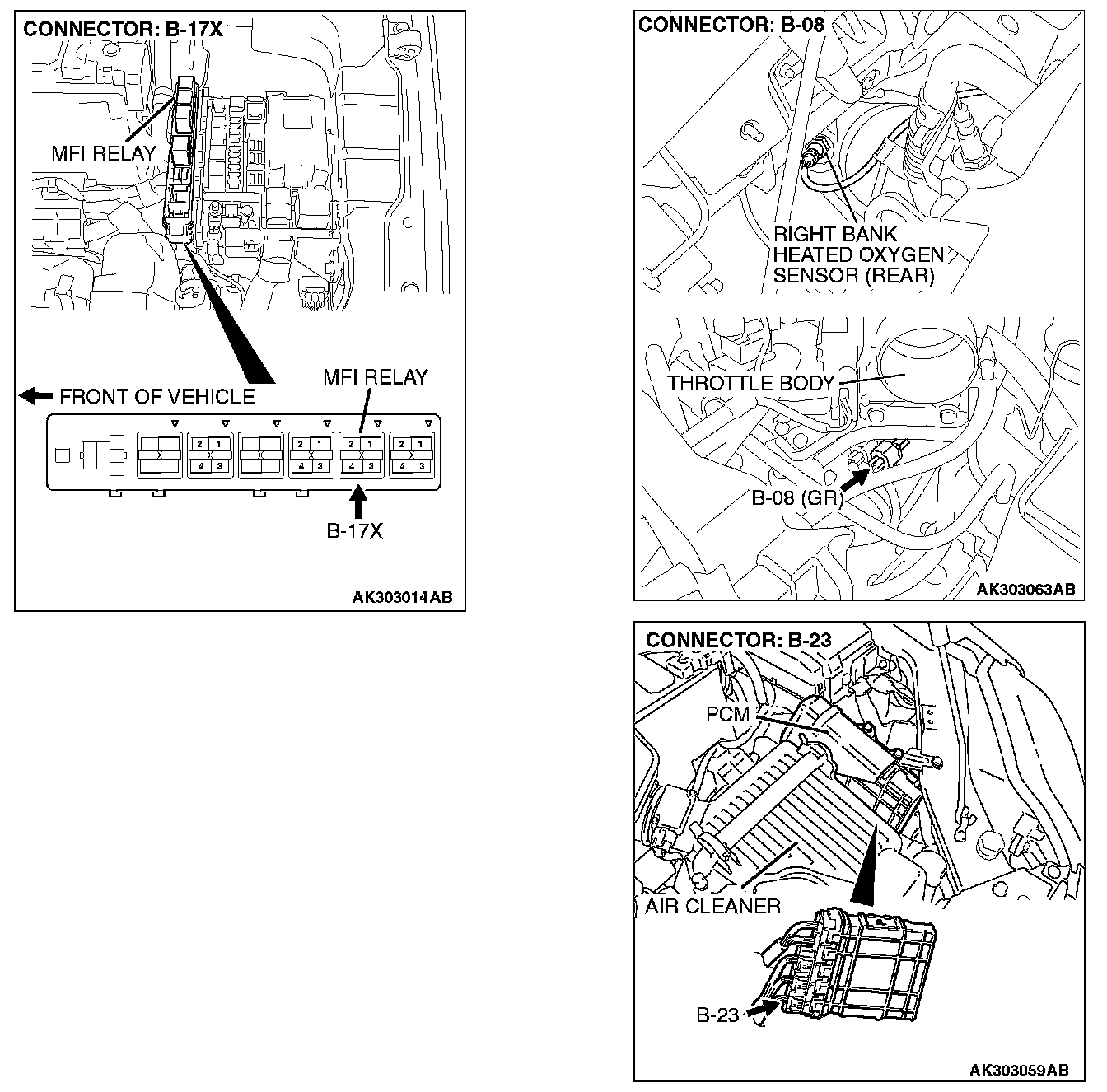 CONNECTOR: B-17X

MFI RELAY

FRONT OF VEHICLE

MFI RELAY

2 1
4 3

2 1
4 3

2 1
4 3

2 1
4 3

B-17X

AK303014AB

CONNECTOR: B-08

RIGHT BANK HEATED OXYGEN SENSOR (REAR)

THROTTLE BODY

B-08 (GR)

AK303063AB

CONNECTOR: B-23

PCM

AIR CLEANER

B-23

AK303059AB