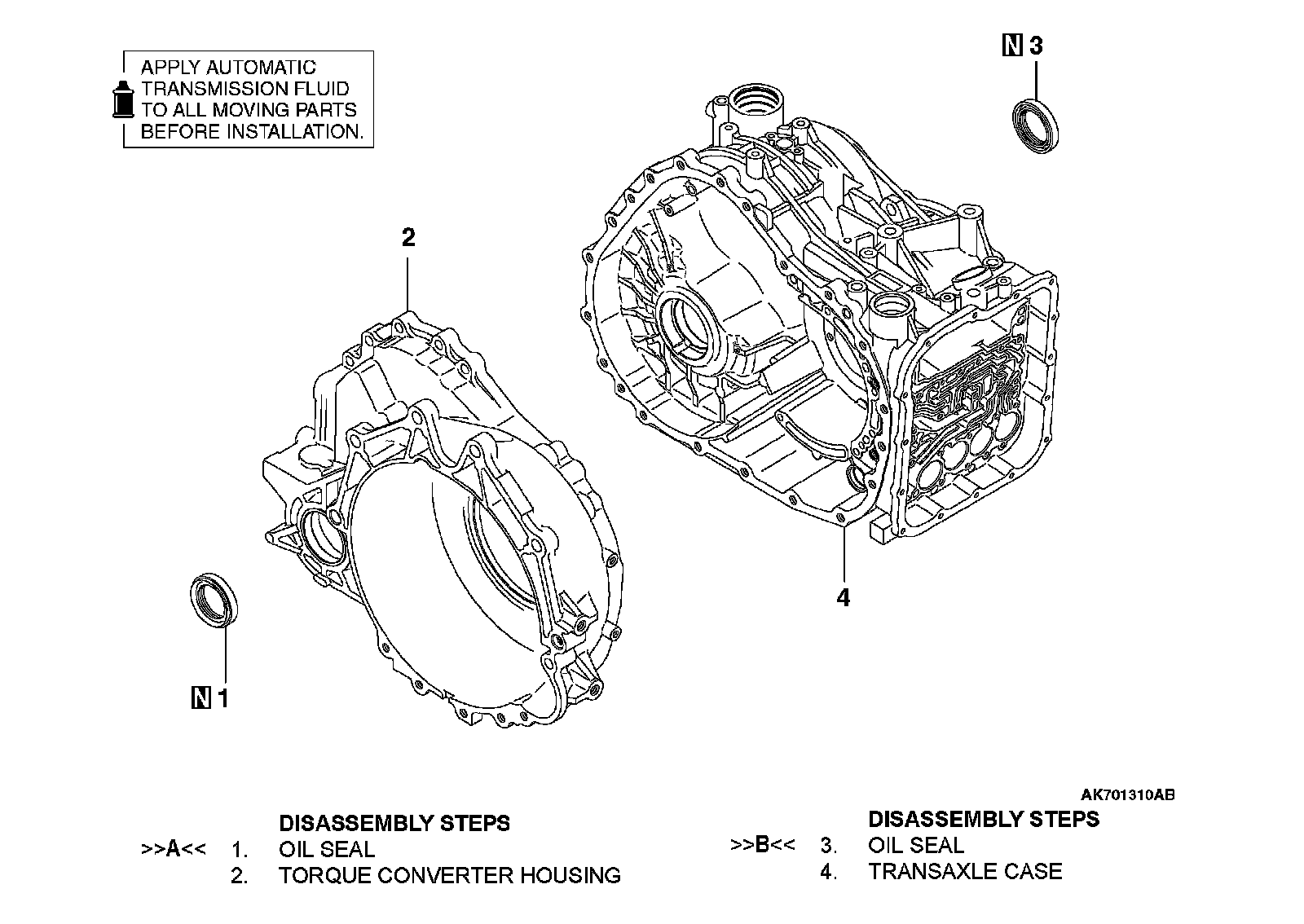 APPLY AUTOMATIC TRANSMISSION FLUID TO ALL MOVING PARTS BEFORE INSTALLATION.

N 3

2

4

N 1

AK701310AB

DISASSEMBLY STEPS
>>A<< 1. OIL SEAL
2. TORQUE CONVERTER HOUSING

DISASSEMBLY STEPS
>>B<< 3. OIL SEAL
4. TRANSAXLE CASE