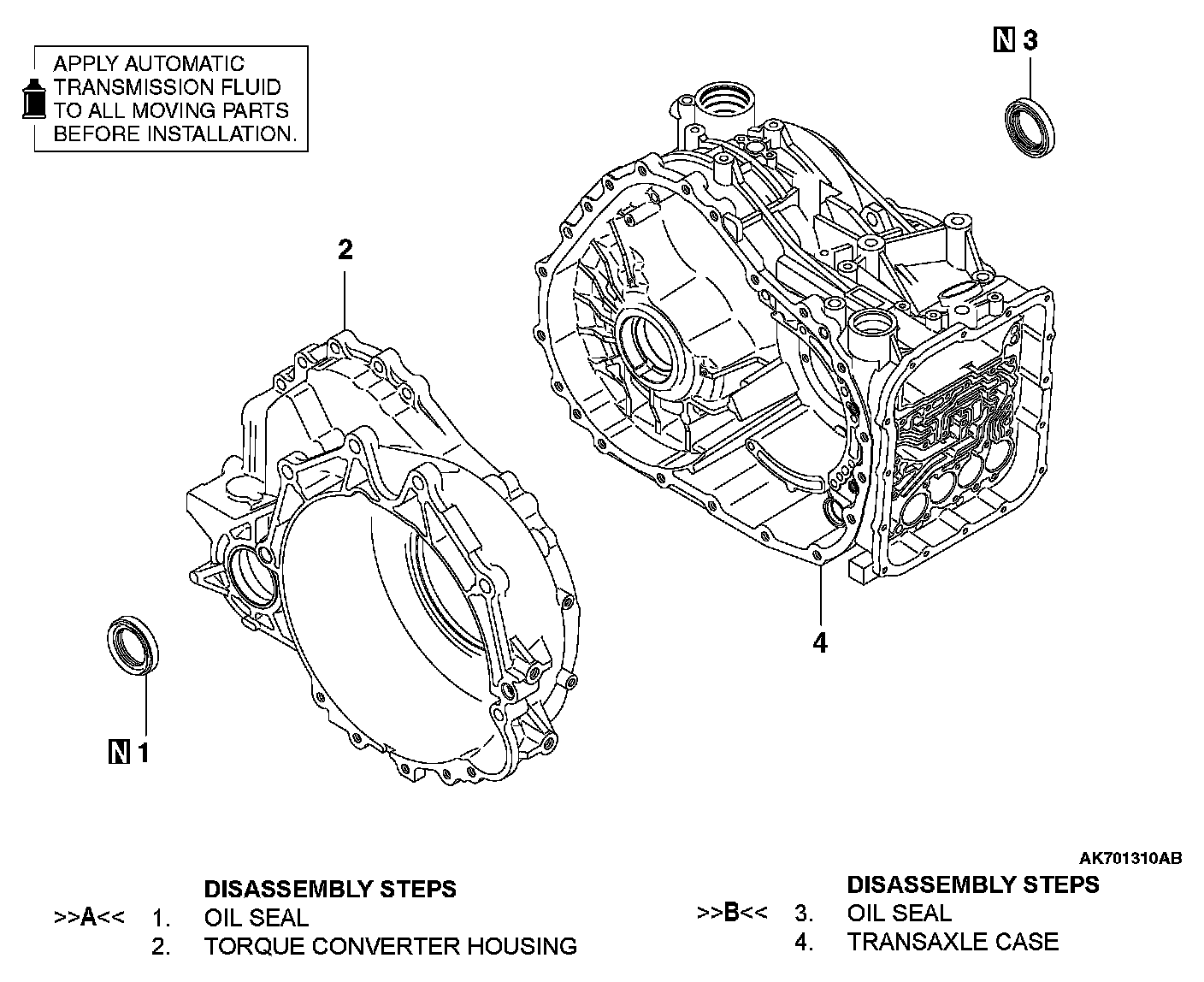 APPLY AUTOMATIC TRANSMISSION FLUID TO ALL MOVING PARTS BEFORE INSTALLATION.

N 3

2

4

N 1

AK701310AB

DISASSEMBLY STEPS
>>A<< 1. OIL SEAL
2. TORQUE CONVERTER HOUSING

DISASSEMBLY STEPS
>>B<< 3. OIL SEAL
4. TRANSAXLE CASE