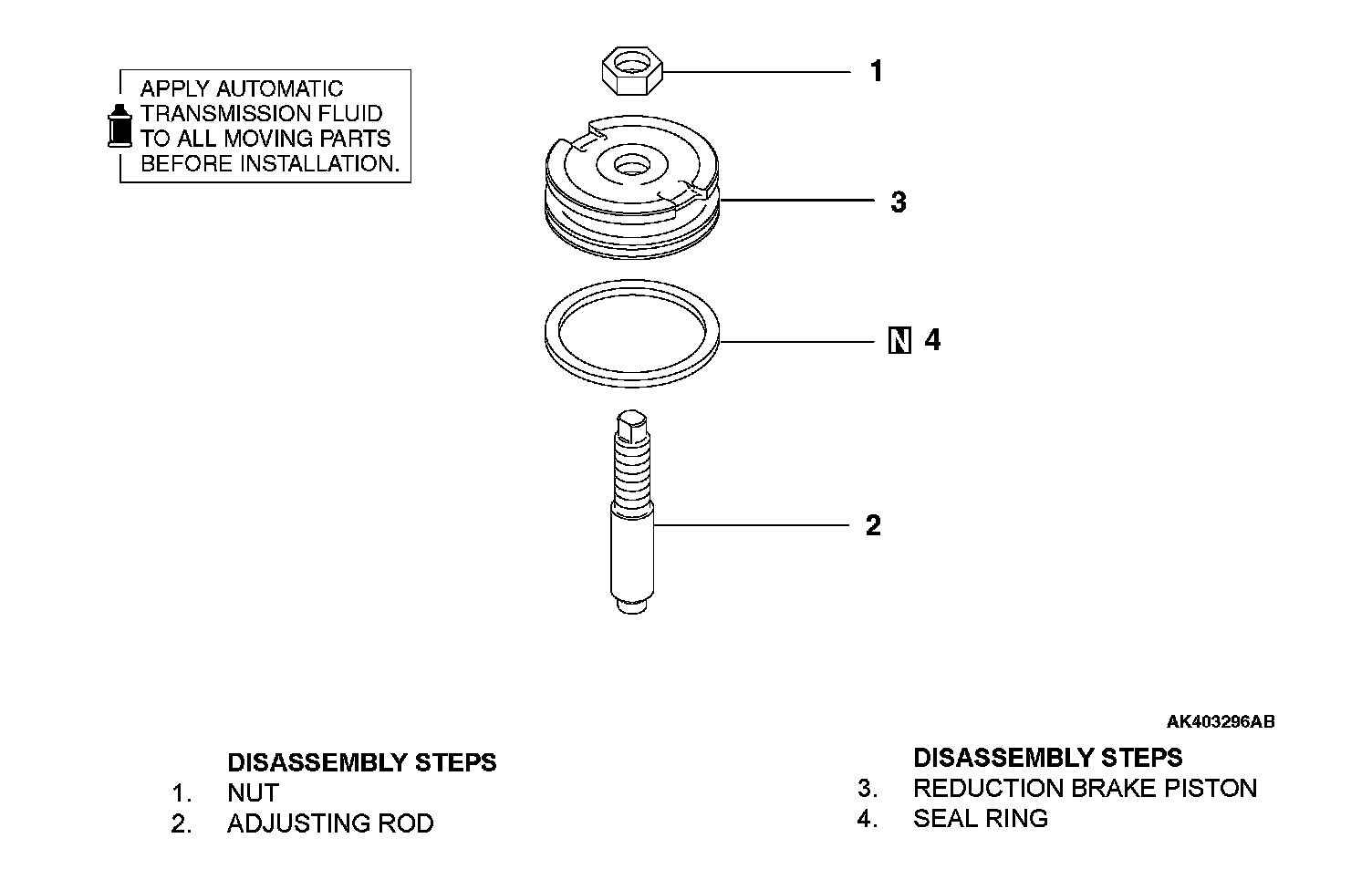 APPLY AUTOMATIC TRANSMISSION FLUID TO ALL MOVING PARTS BEFORE INSTALLATION.

1

3

N 4

2

AK403296AB

DISASSEMBLY STEPS
1. NUT
2. ADJUSTING ROD

DISASSEMBLY STEPS
3. REDUCTION BRAKE PISTON
4. SEAL RING