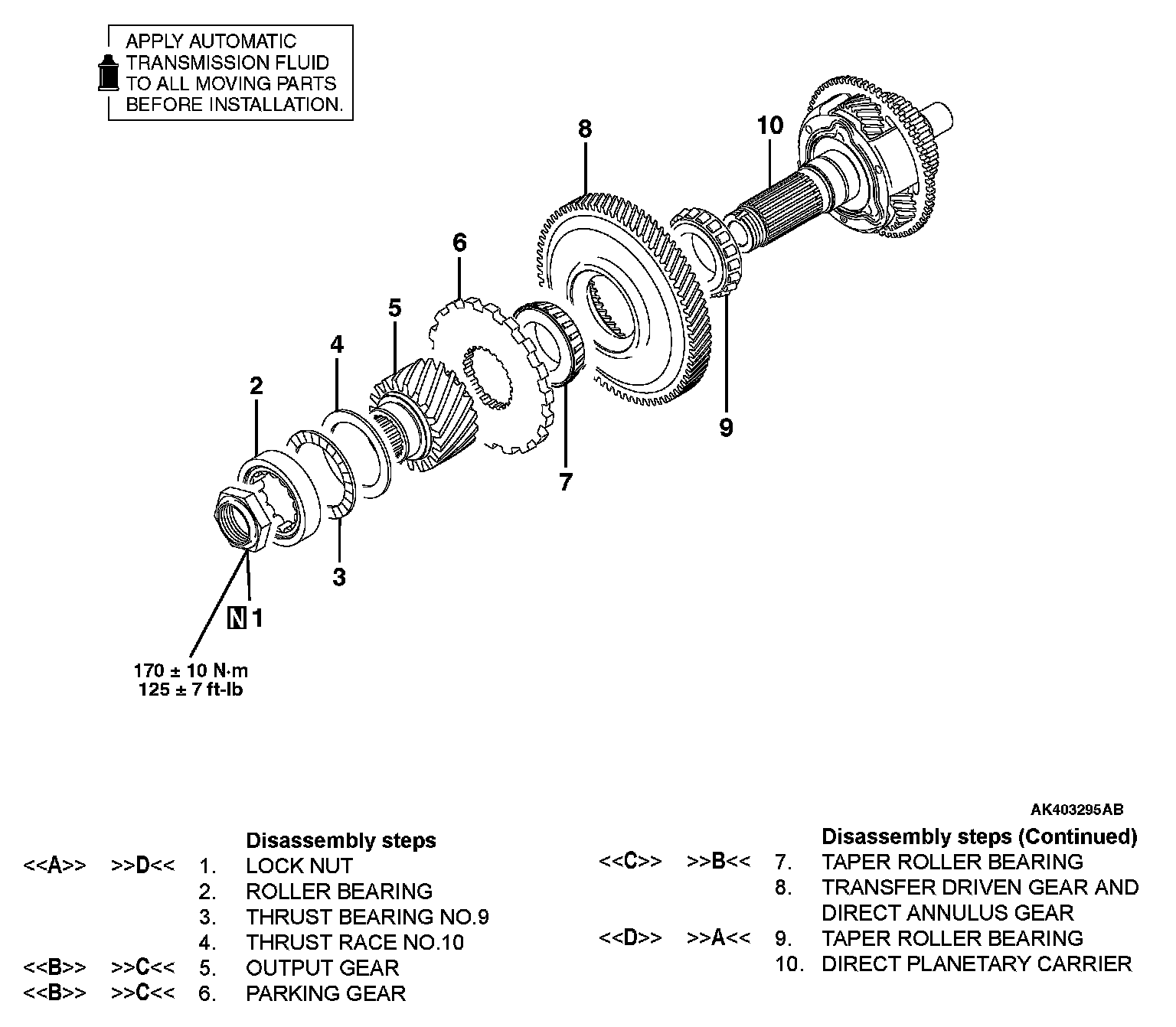 APPLY AUTOMATIC TRANSMISSION FLUID TO ALL MOVING PARTS BEFORE INSTALLATION.

8

10

6

5

4

2

9

7

3

N 1

170 ± 10 N·m
125 ± 7 ft-lb

AK403295AB

Disassembly steps

<<A>> >>D<< 1. LOCK NUT
2. ROLLER BEARING
3. THRUST BEARING NO.9
4. THRUST RACE NO.10
<<B>> >>C<< 5. OUTPUT GEAR
<<B>> >>C<< 6. PARKING GEAR

Disassembly steps (Continued)

<<C>> >>B<< 7. TAPER ROLLER BEARING
8. TRANSFER DRIVEN GEAR AND DIRECT ANNULUS GEAR
<<D>> >>A<< 9. TAPER ROLLER BEARING
10. DIRECT PLANETARY CARRIER