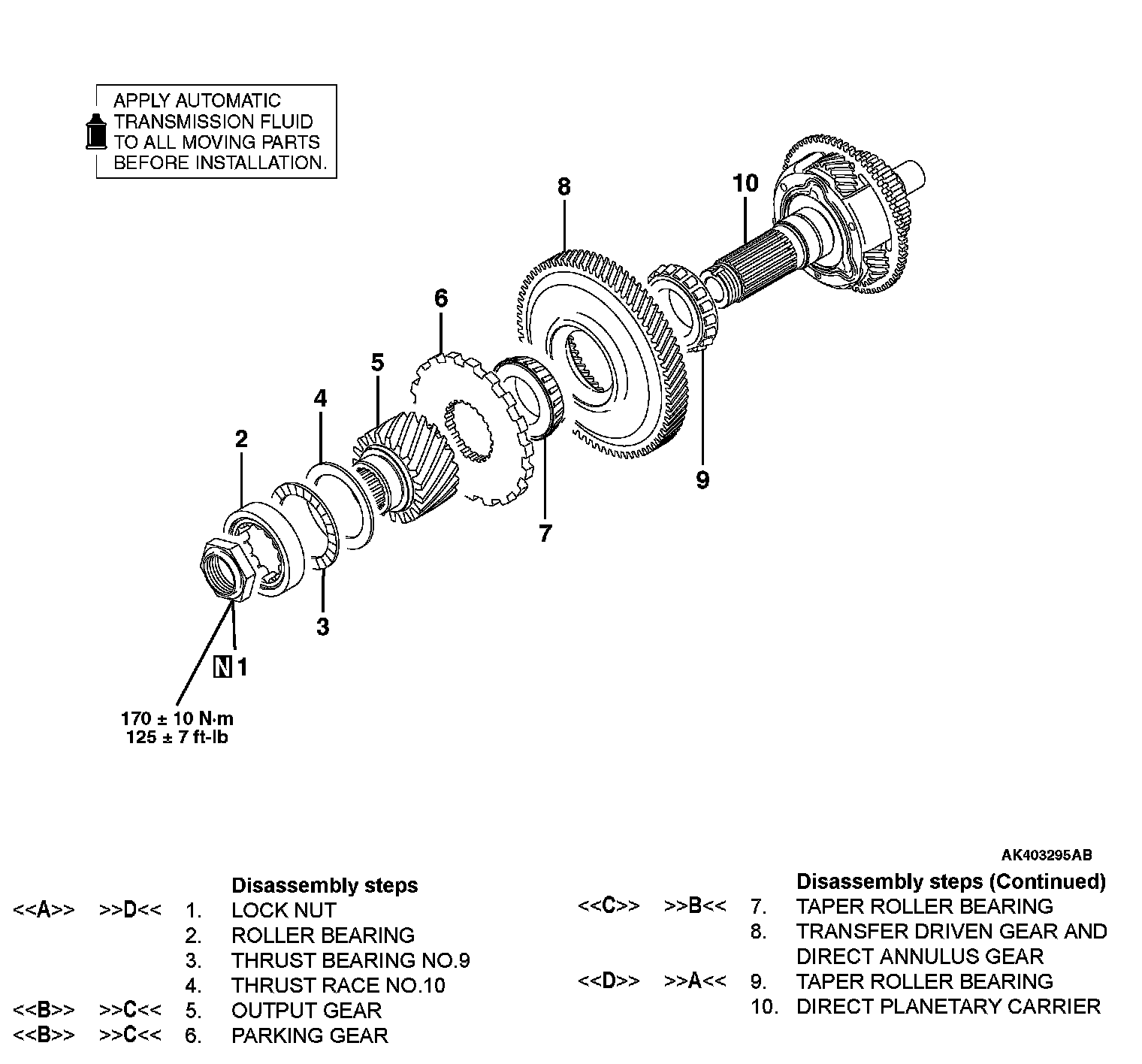 APPLY AUTOMATIC TRANSMISSION FLUID TO ALL MOVING PARTS BEFORE INSTALLATION.

8

10

6

5

4

2

9

7

3

N 1

170 ± 10 N·m
125 ± 7 ft-lb

AK403295AB

Disassembly steps
<<A>> >>D<< 1. LOCK NUT
2. ROLLER BEARING
3. THRUST BEARING NO.9
4. THRUST RACE NO.10
<<B>> >>C<< 5. OUTPUT GEAR
<<B>> >>C<< 6. PARKING GEAR

Disassembly steps (Continued)
<<C>> >>B<< 7. TAPER ROLLER BEARING
8. TRANSFER DRIVEN GEAR AND DIRECT ANNULUS GEAR
<<D>> >>A<< 9. TAPER ROLLER BEARING
10. DIRECT PLANETARY CARRIER