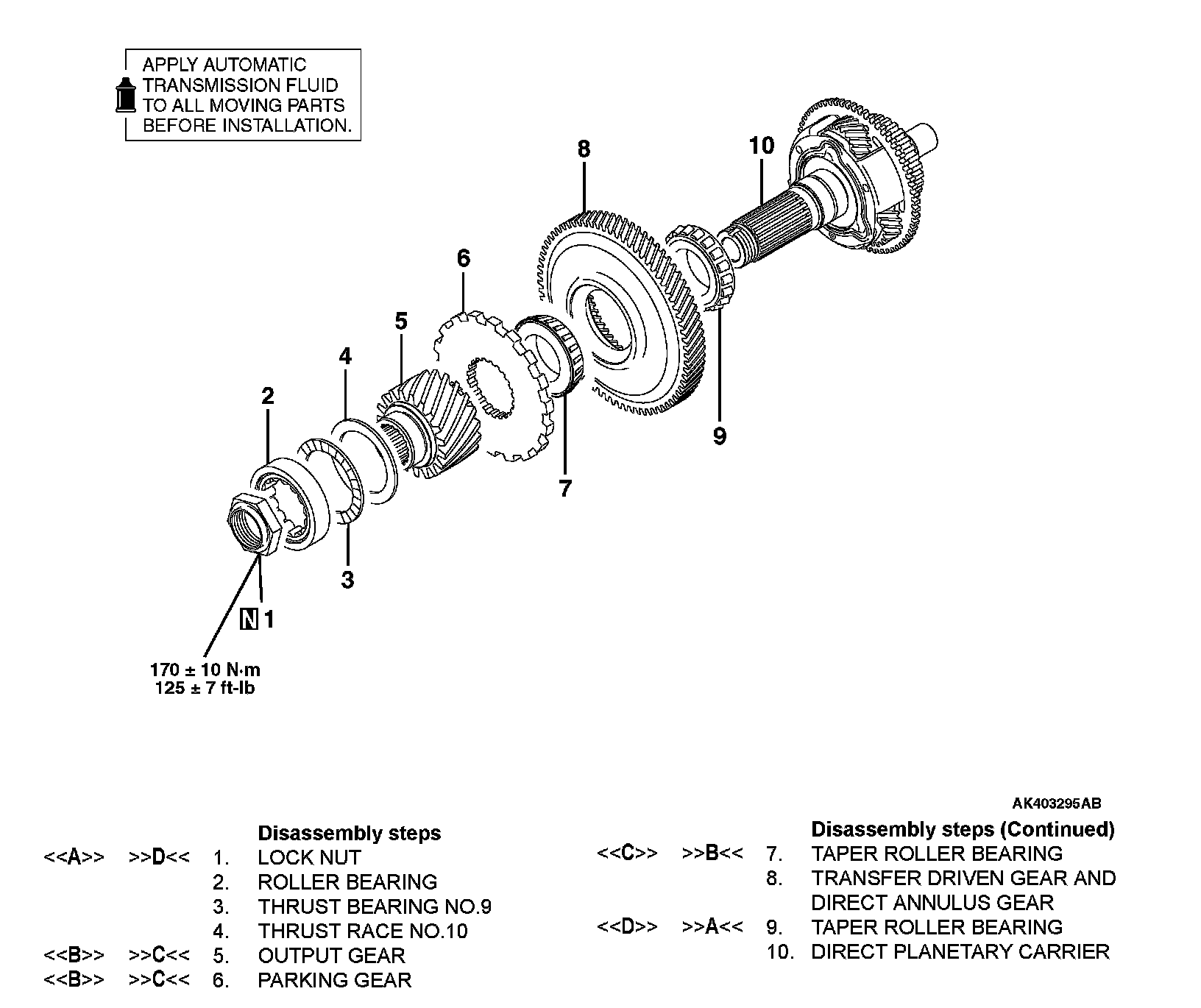 APPLY AUTOMATIC TRANSMISSION FLUID TO ALL MOVING PARTS BEFORE INSTALLATION.

8

10

6

5

4

2

9

7

3

N 1

170 ± 10 N·m
125 ± 7 ft-lb

AK403295AB

Disassembly steps
<<A>> >>D<< 1. LOCK NUT
2. ROLLER BEARING
3. THRUST BEARING NO.9
4. THRUST RACE NO.10
<<B>> >>C<< 5. OUTPUT GEAR
<<B>> >>C<< 6. PARKING GEAR

Disassembly steps (Continued)
<<C>> >>B<< 7. TAPER ROLLER BEARING
8. TRANSFER DRIVEN GEAR AND DIRECT ANNULUS GEAR
<<D>> >>A<< 9. TAPER ROLLER BEARING
10. DIRECT PLANETARY CARRIER