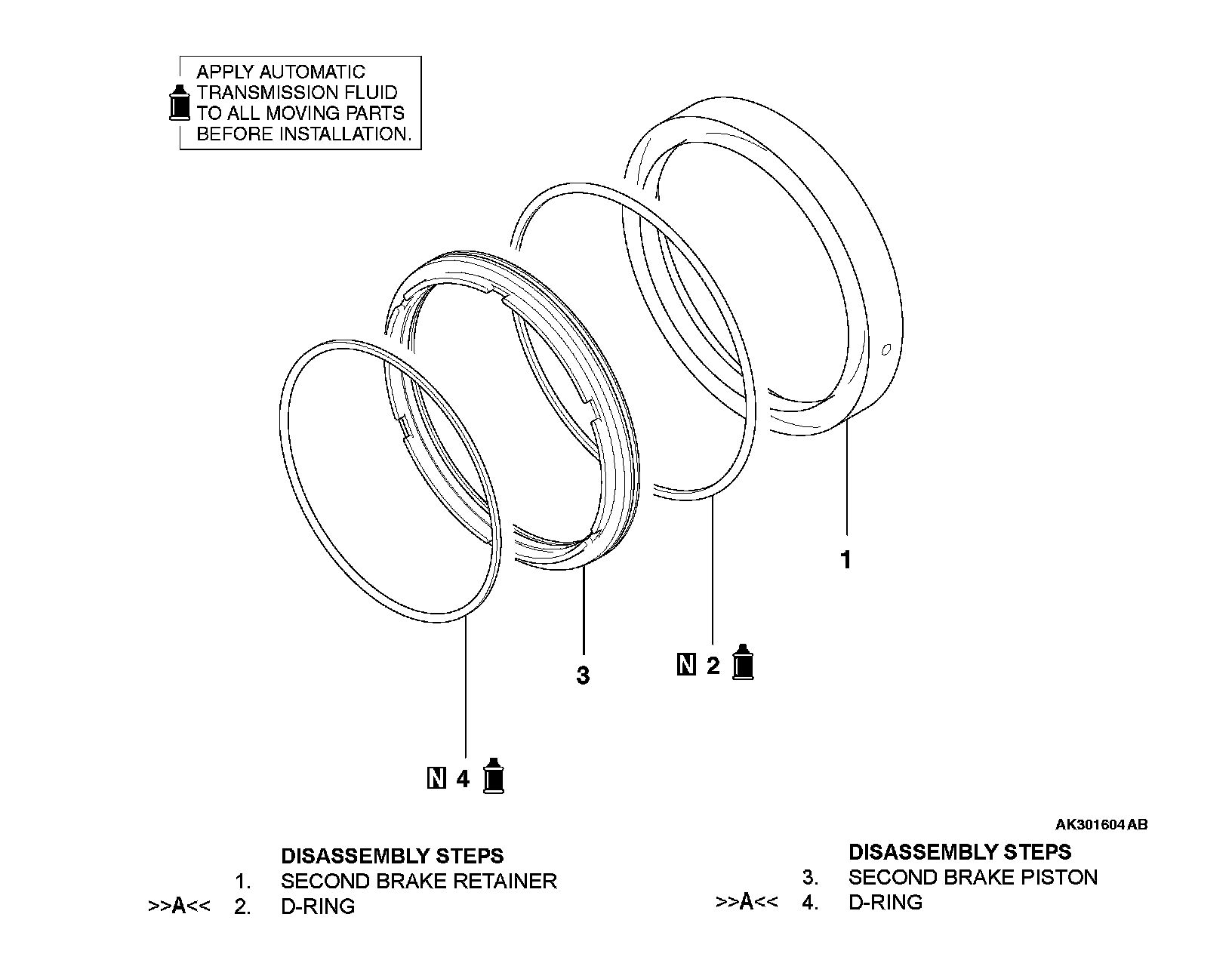 APPLY AUTOMATIC TRANSMISSION FLUID TO ALL MOVING PARTS BEFORE INSTALLATION.

1

N 2

3

N 4

AK301604AB

DISASSEMBLY STEPS
1. SECOND BRAKE RETAINER
>>A<< 2. D-RING

DISASSEMBLY STEPS
3. SECOND BRAKE PISTON
>>A<< 4. D-RING