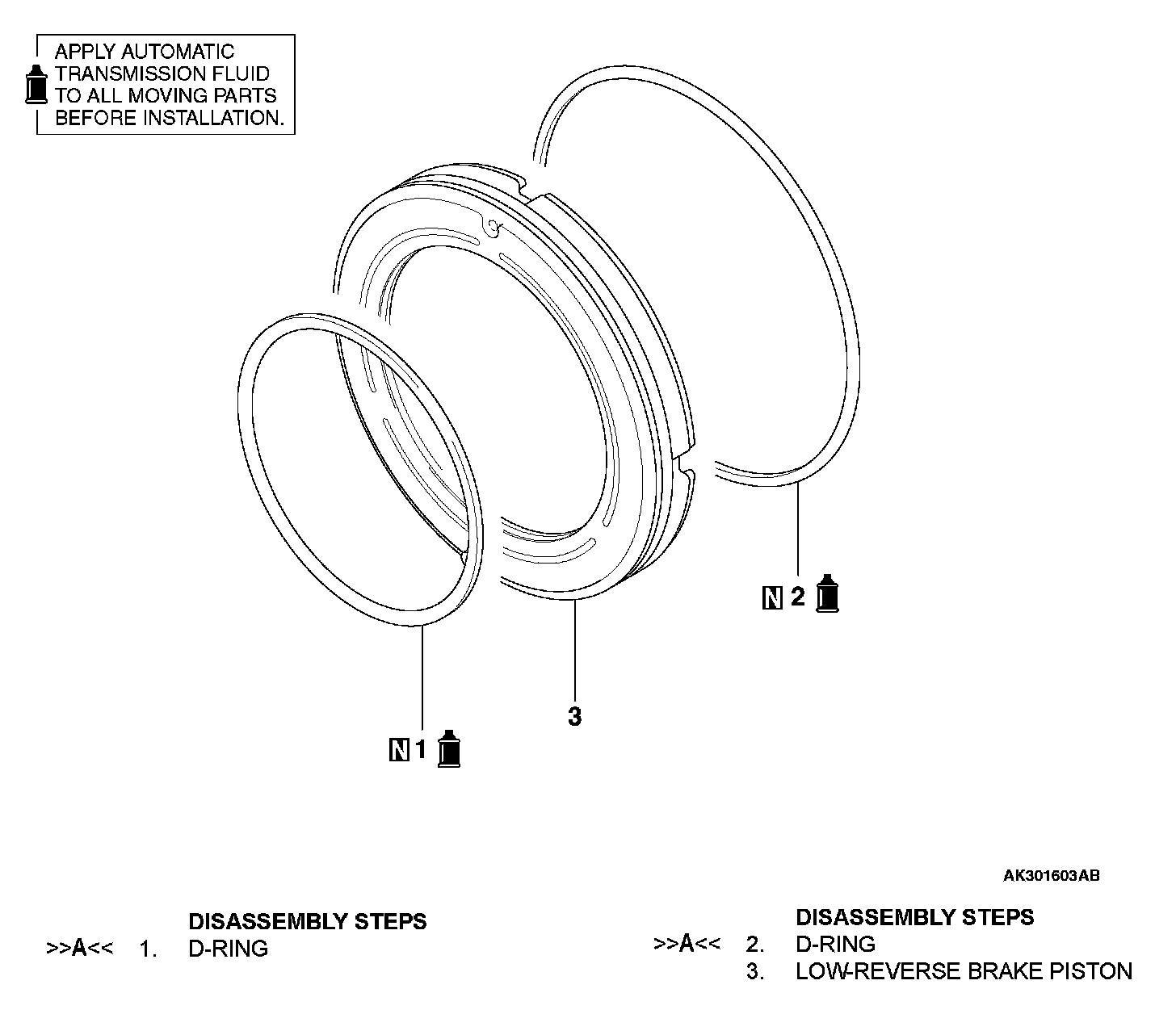 APPLY AUTOMATIC TRANSMISSION FLUID TO ALL MOVING PARTS BEFORE INSTALLATION.

N 2

3

N 1

AK301603AB

DISASSEMBLY STEPS
>>A<< 1. D-RING

DISASSEMBLY STEPS
>>A<< 2. D-RING
3. LOW-REVERSE BRAKE PISTON