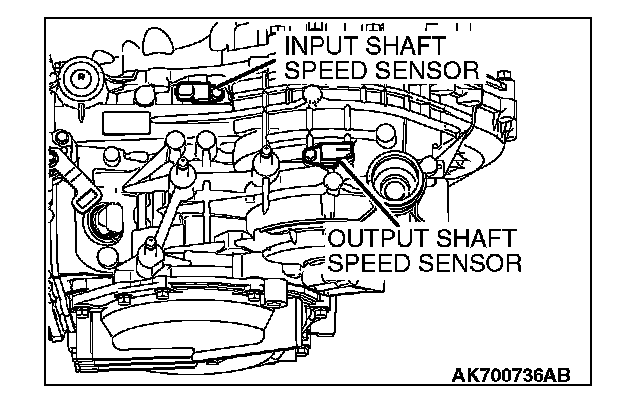 INPUT SHAFT
SPEED SENSOR

OUTPUT SHAFT
SPEED SENSOR

AK700736AB