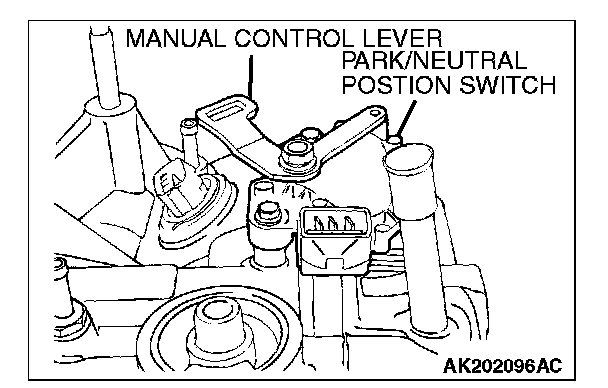 MANUAL CONTROL LEVER
PARK/NEUTRAL POSTION SWITCH
AK202096AC