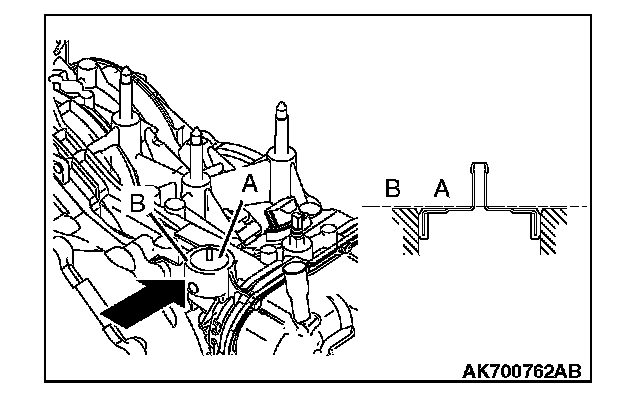 B A
B A
AK700762AB