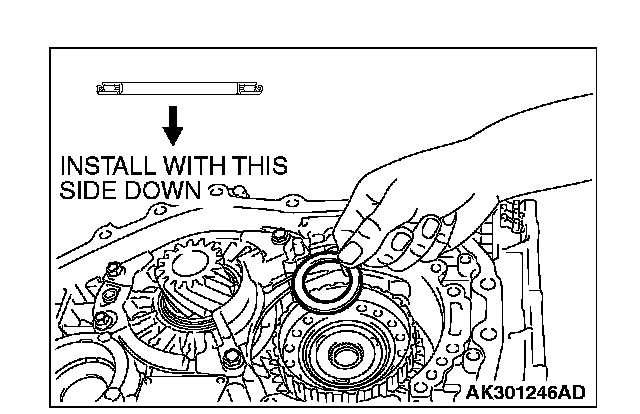 INSTALL WITH THIS SIDE DOWN

AK301246AD