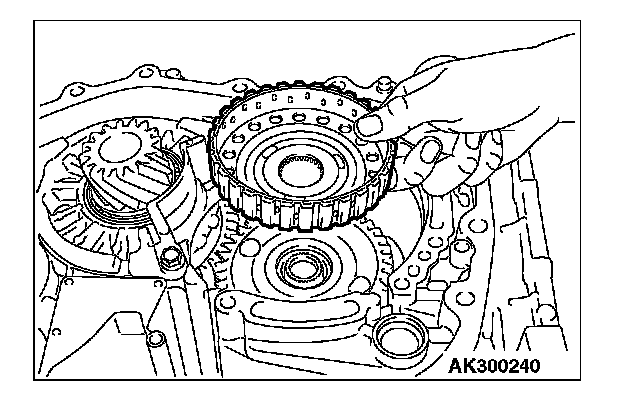 AK300240