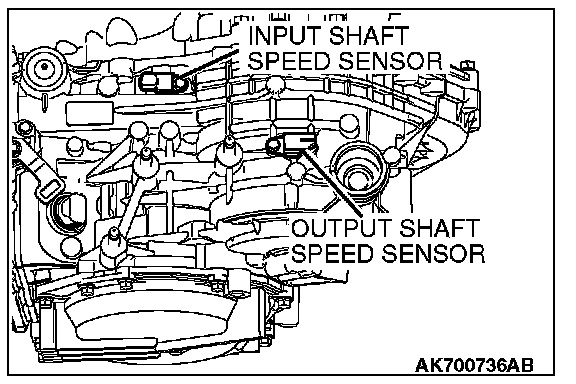 INPUT SHAFT
SPEED SENSOR

OUTPUT SHAFT
SPEED SENSOR

AK700736AB